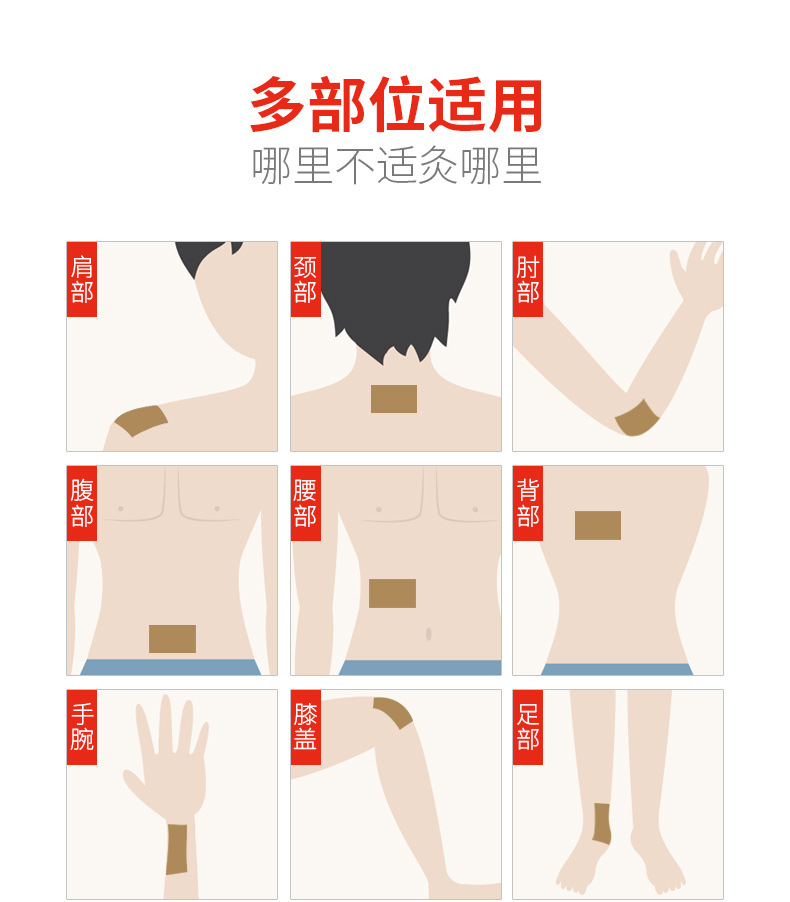 多部位适用
哪里不适灸哪里

肩部

颈部

肘部

腹部

腰部

背部

手腕

膝盖

足部