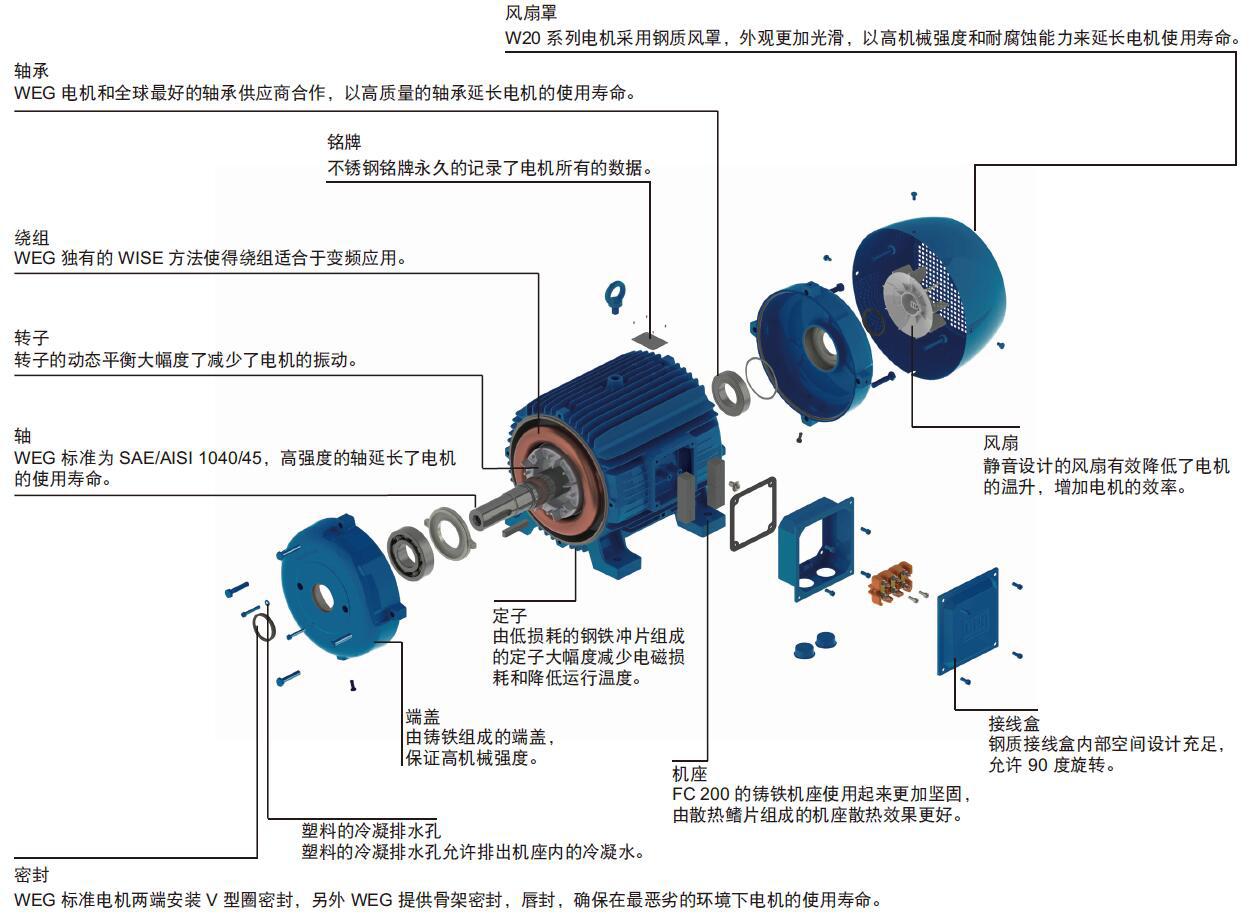 风扇罩
W20 系列电机采用钢质风罩，外观更加光滑，以高机械强度和耐腐蚀能力来延长电机使用寿命。

轴承
WEG 电机和全球最好的轴承供应商合作，以高质量的轴承延长电机的使用寿命。

铭牌
不锈钢铭牌永久的记录了电机所有的数据。

绕组
WEG 独有的 WISE 方法使得绕组适合于变频应用。

转子
转子的动态平衡大幅度了减少了电机的振动。

轴
WEG 标准为 SAE/AISI 1040/45，高强度的轴延长了电机的使用寿命。

风扇
静音设计的风扇有效降低了电机的温升，增加电机的效率。

定子
由低损耗的钢铁冲片组成的定子大幅度减少电磁损耗和降低运行温度。

端盖
由铸铁组成的端盖，保证高机械强度。

接线盒
钢质接线盒内部空间设计充足，允许 90 度旋转。

机座
FC 200 的铸铁机座使用起来更加坚固，由散热鳍片组成的机座散热效果更好。

塑料的冷凝排水孔
塑料的冷凝排水孔允许排出机座内的冷凝水。

密封
WEG 标准电机两端安装 V 型圈密封，另外 WEG 提供骨架密封，唇封，确保在最恶劣的环境下电机的使用寿命。