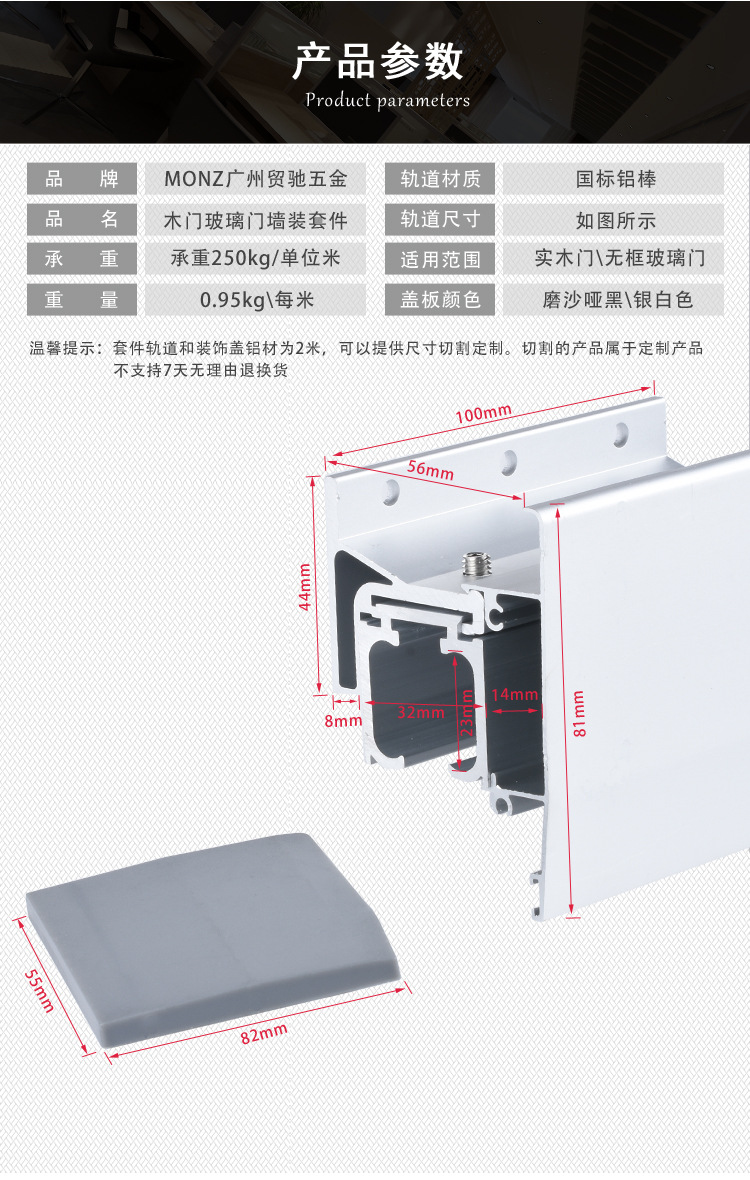 产品参数
Product parameters

| 品　牌 | MONZ广州贸驰五金 | 轨道材质 | 国标铝棒 |
|---|---|---|---|
| 品　名 | 木门玻璃门墙装套件 | 轨道尺寸 | 如图所示 |
| 承　重 | 承重250kg/单位米 | 适用范围 | 实木门\无框玻璃门 |
| 重　量 | 0.95kg\每米 | 盖板颜色 | 磨沙哑黑\银白色 |

温馨提示：套件轨道和装饰盖铝材为2米，可以提供尺寸切割定制。切割的产品属于定制产品不支持7天无理由退换货

100mm
56mm
44mm
8mm
32mm
23mm
14mm
81mm
55mm
82mm