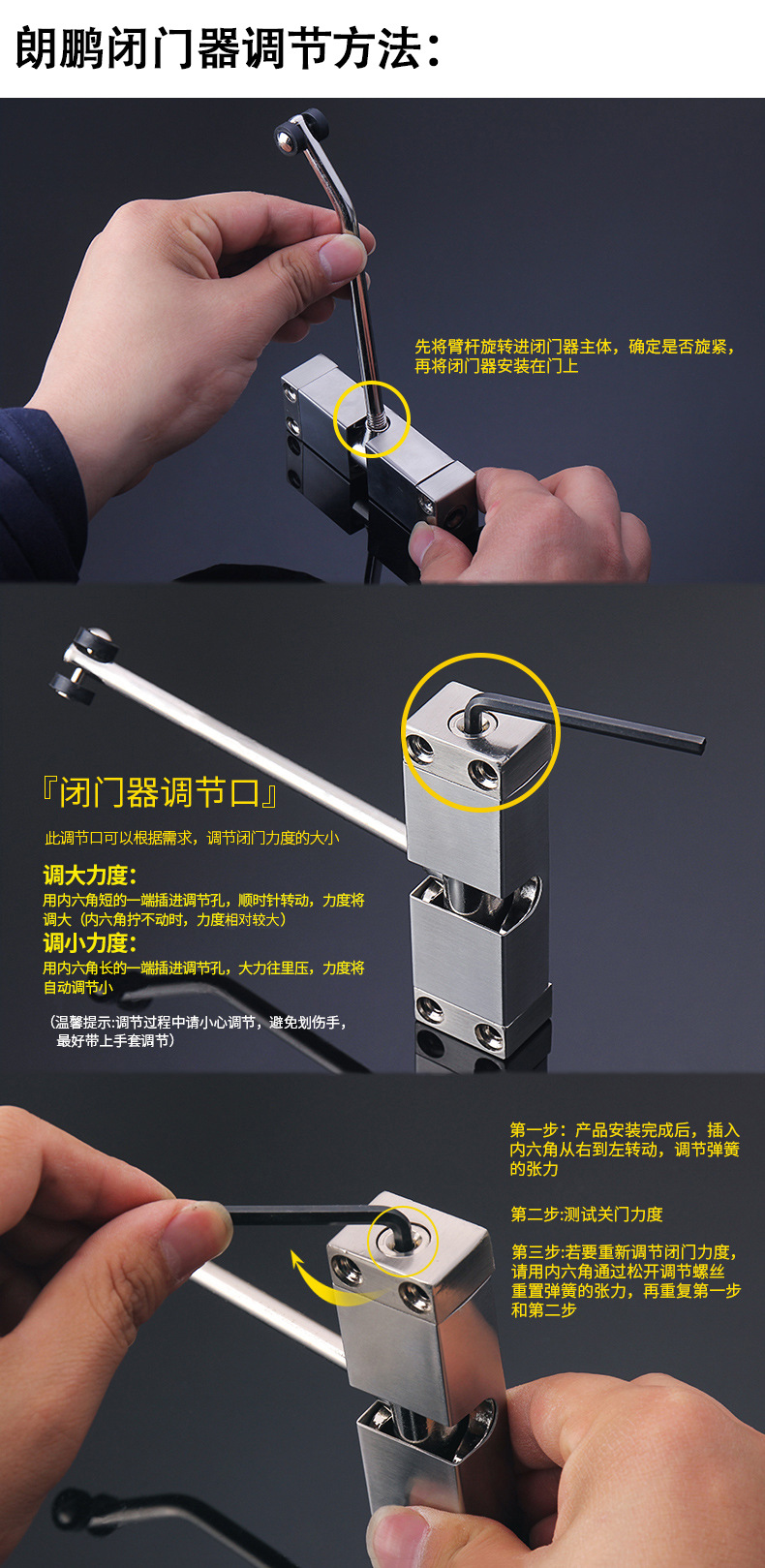 朗鹏闭门器调节方法：

先将臂杆旋转进闭门器主体，确定是否旋紧，再将闭门器安装在门上

『闭门器调节口』

此调节口可以根据需求，调节闭门力度的大小

调大力度：

用内六角短的一端插进调节孔，顺时针转动，力度将调大（内六角拧不动时，力度相对较大）

调小力度：

用内六角长的一端插进调节孔，大力往里压，力度将自动调节小

（温馨提示：调节过程中请小心调节，避免划伤手，最好带上手套调节）

第一步：产品安装完成后，插入内六角从右到左转动，调节弹簧的张力

第二步：测试关门力度

第三步：若要重新调节闭门力度，请用内六角通过松开调节螺丝重置弹簧的张力，再重复第一步和第二步