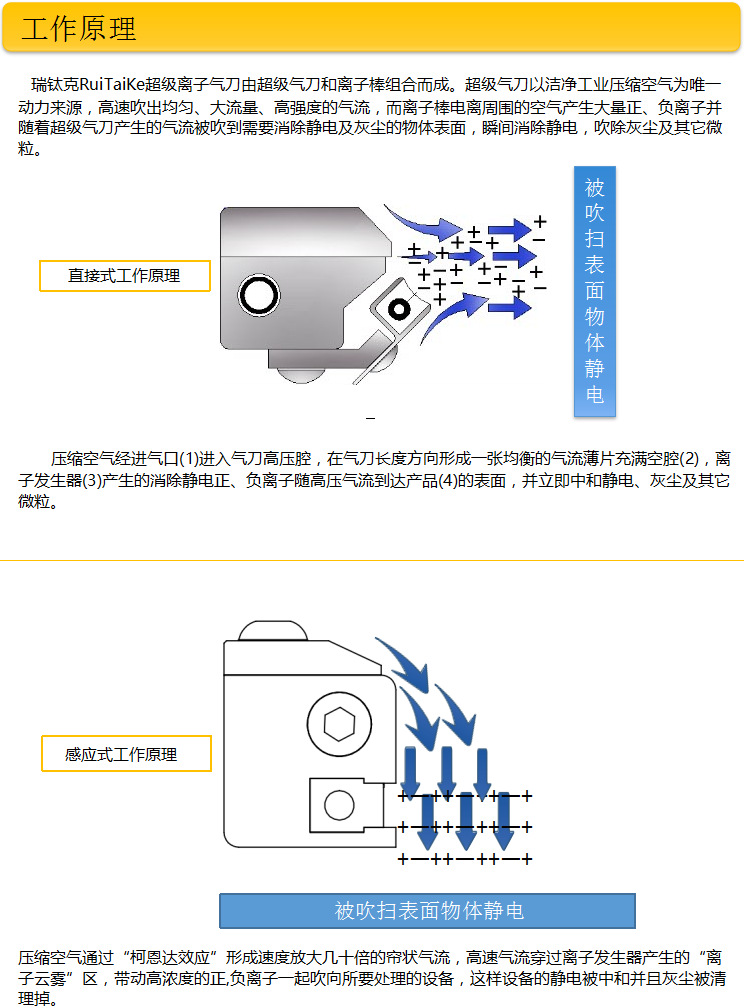 工作原理

瑞钛克RuiTaiKe超级离子气刀由超级气刀和离子棒组合而成。超级气刀以洁净工业压缩空气为唯一动力来源，高速吹出均匀、大流量、高强度的气流，而离子棒电离周围的空气产生大量正、负离子并随着超级气刀产生的气流被吹到需要消除静电及灰尘的物体表面，瞬间消除静电，吹除灰尘及其它微粒。

直接式工作原理

被吹扫表面物体静电

压缩空气经进气口(1)进入气刀高压腔，在气刀长度方向形成一张均衡的气流薄片充满空腔(2)，离子发生器(3)产生的消除静电正、负离子随高压气流到达产品(4)的表面，并立即中和静电、灰尘及其它微粒。

感应式工作原理

被吹扫表面物体静电

压缩空气通过“柯恩达效应”形成速度放大几十倍的帘状气流，高速气流穿过离子发生器产生的“离子云雾”区，带动高浓度的正,负离子一起吹向所要处理的设备，这样设备的静电被中和并且灰尘被清理掉。