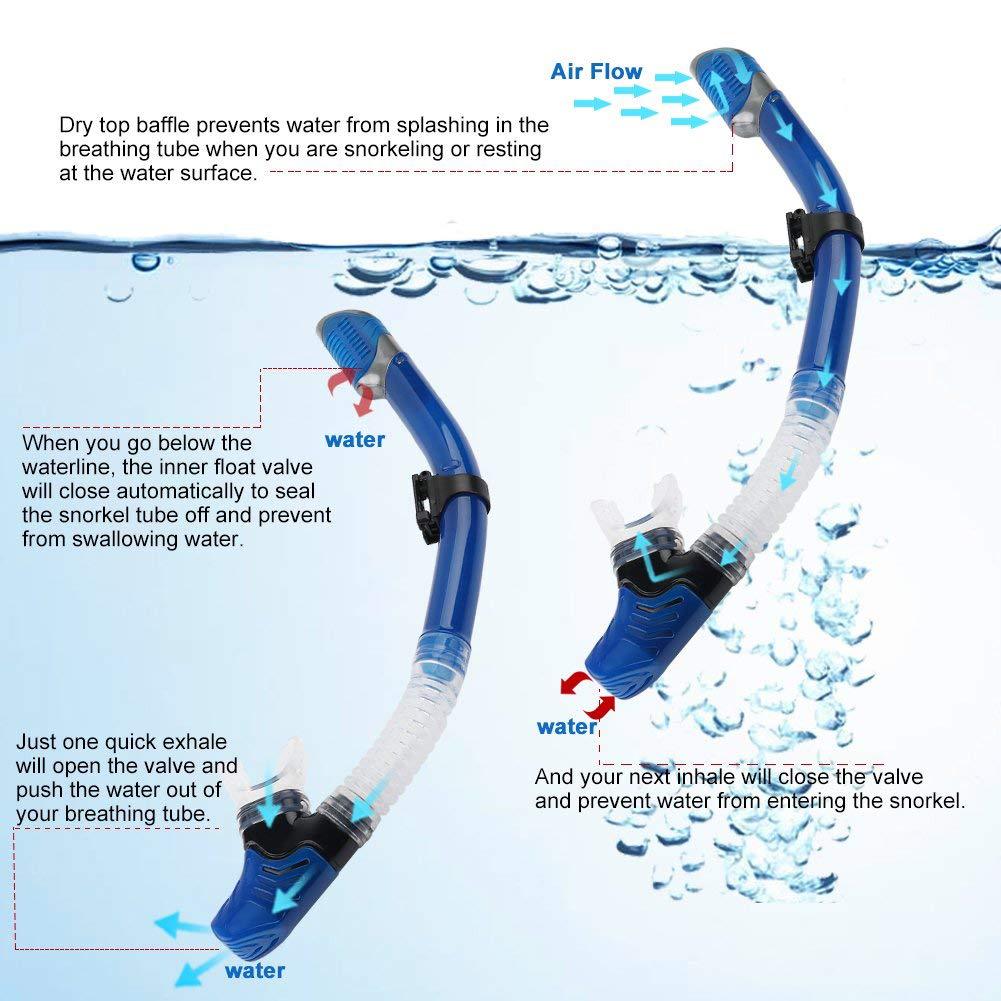 Air Flow

Dry top baffle prevents water from splashing in the breathing tube when you are snorkeling or resting at the water surface.

water

When you go below the waterline, the inner float valve will close automatically to seal the snorkel tube off and prevent from swallowing water.

Just one quick exhale will open the valve and push the water out of your breathing tube.

water

water

And your next inhale will close the valve and prevent water from entering the snorkel.