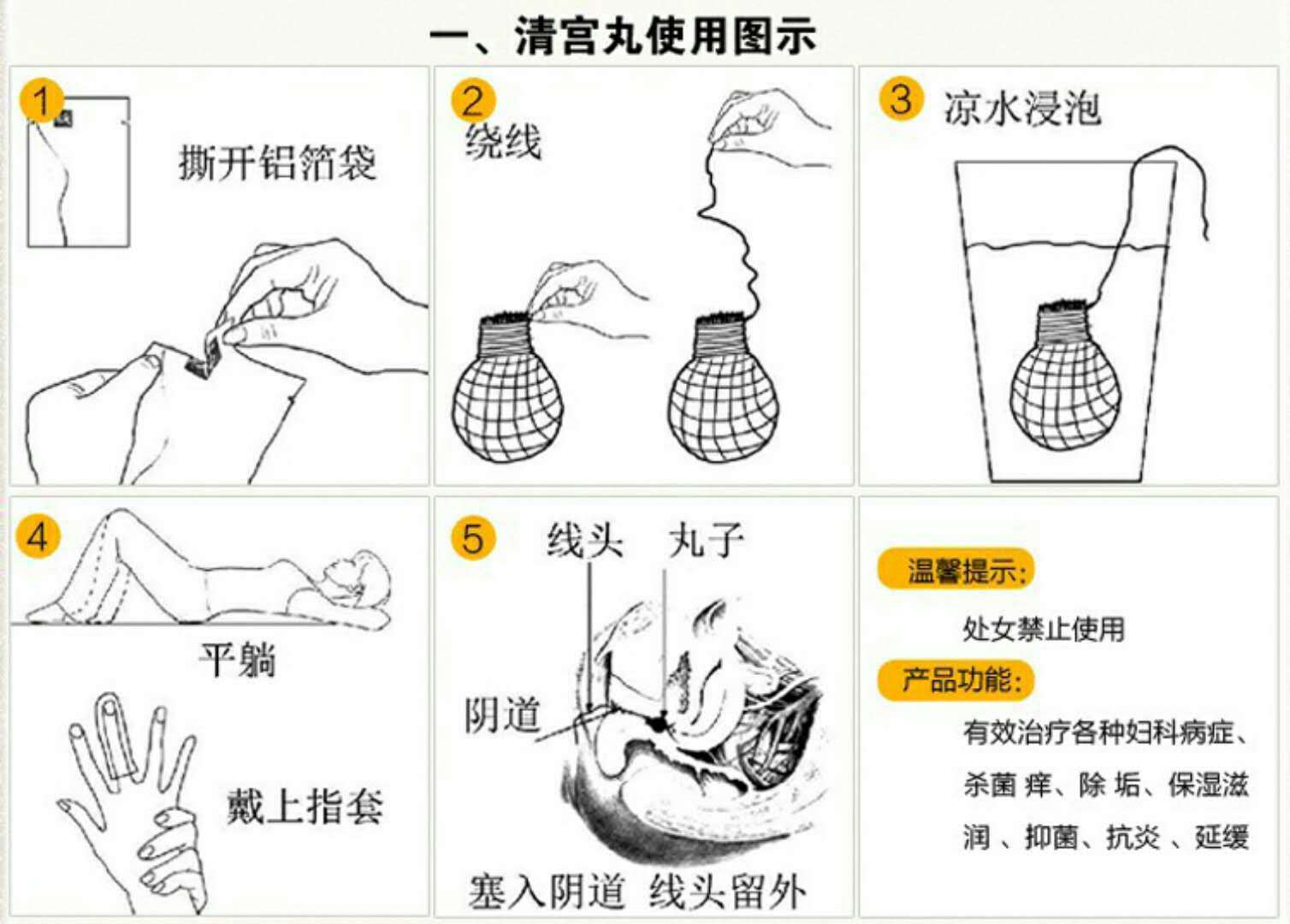 一、清宫丸使用图示

1 撕开铝箔袋

2 绕线

3 凉水浸泡

4 平躺

戴上指套

5 线头 丸子

阴道

塞入阴道 线头留外

温馨提示:

处女禁止使用

产品功能:

有效治疗各种妇科病症、杀菌 痒、除 垢、保湿滋润 、抑菌、抗炎 、延缓