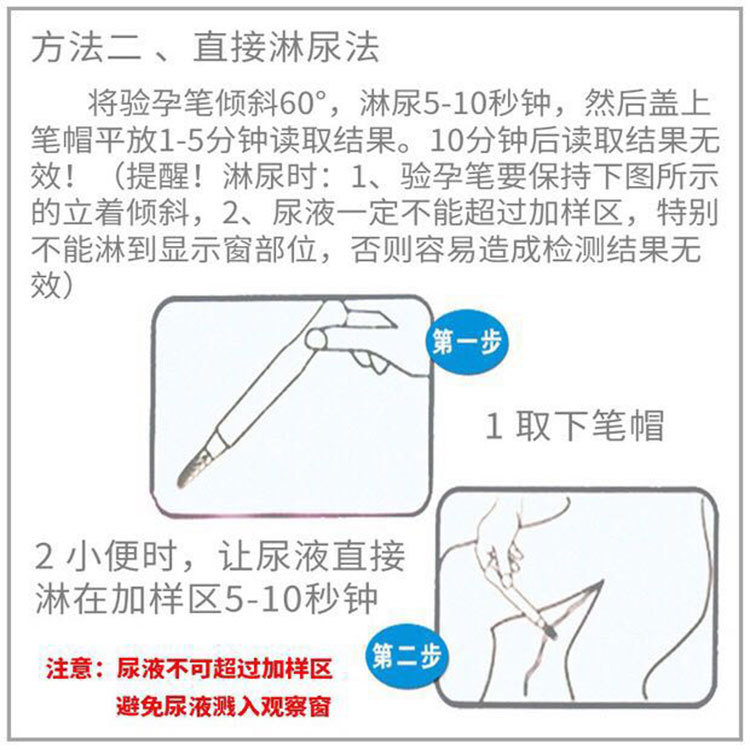 方法二 、直接淋尿法

将验孕笔倾斜60°，淋尿5-10秒钟，然后盖上笔帽平放1-5分钟读取结果。10分钟后读取结果无效！（提醒！淋尿时：1、验孕笔要保持下图所示的立着倾斜，2、尿液一定不能超过加样区，特别不能淋到显示窗部位，否则容易造成检测结果无效）

第一步

1 取下笔帽

2 小便时，让尿液直接淋在加样区5-10秒钟

第二步

注意：尿液不可超过加样区
避免尿液溅入观察窗