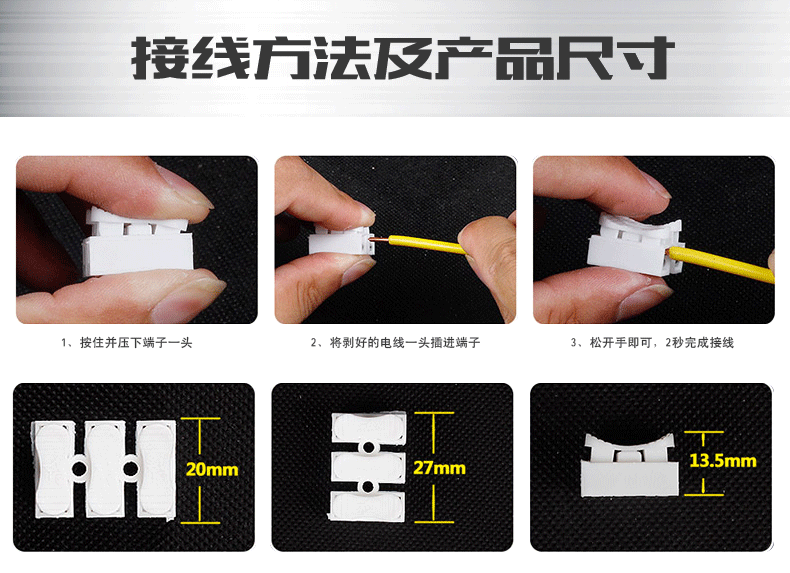 接线方法及产品尺寸

1、按住并压下端子一头

2、将剥好的电线一头插进端子

3、松开手即可，2秒完成接线

20mm

27mm

13.5mm