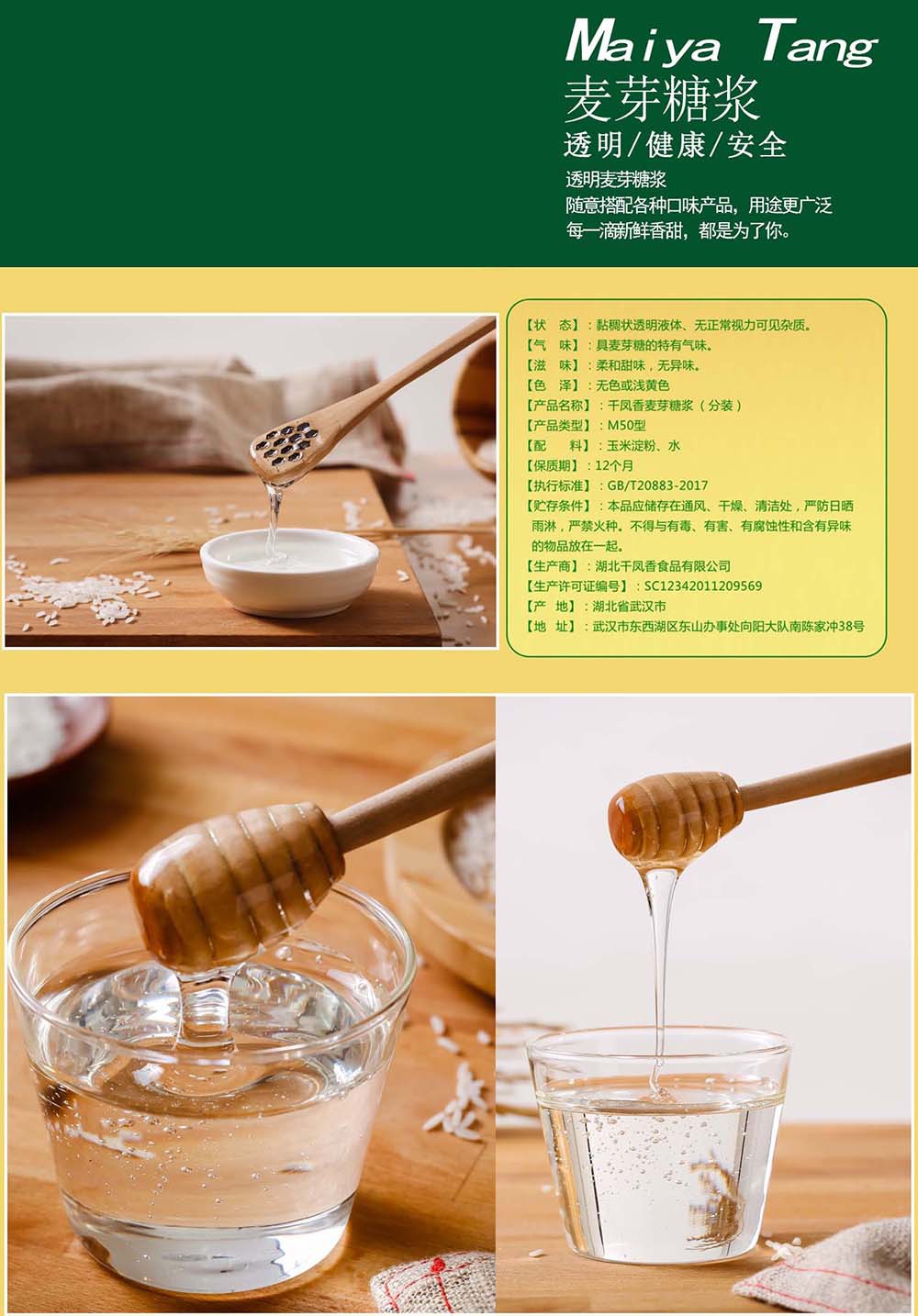 Maiya Tang
麦芽糖浆
透明/健康/安全
透明麦芽糖浆
随意搭配各种口味产品，用途更广泛
每一滴新鲜香甜，都是为了你。

【状 态】：黏稠状透明液体、无正常视力可见杂质。
【气 味】：具麦芽糖的特有气味。
【滋 味】：柔和甜味，无异味。
【色 泽】：无色或浅黄色
【产品名称】：千凤香麦芽糖浆（分装）
【产品类型】：M50型
【配 料】：玉米淀粉、水
【保质期】：12个月
【执行标准】：GB/T20883-2017
【贮存条件】：本品应储存在通风、干燥、清洁处，严防日晒雨淋，严禁火种。不得与有毒、有害、有腐蚀性和含有异味的物品放在一起。
【生产商】：湖北千凤香食品有限公司
【生产许可证编号】：SC12342011209569
【产 地】：湖北省武汉市
【地 址】：武汉市东西湖区东山办事处向阳大队南陈家冲38号