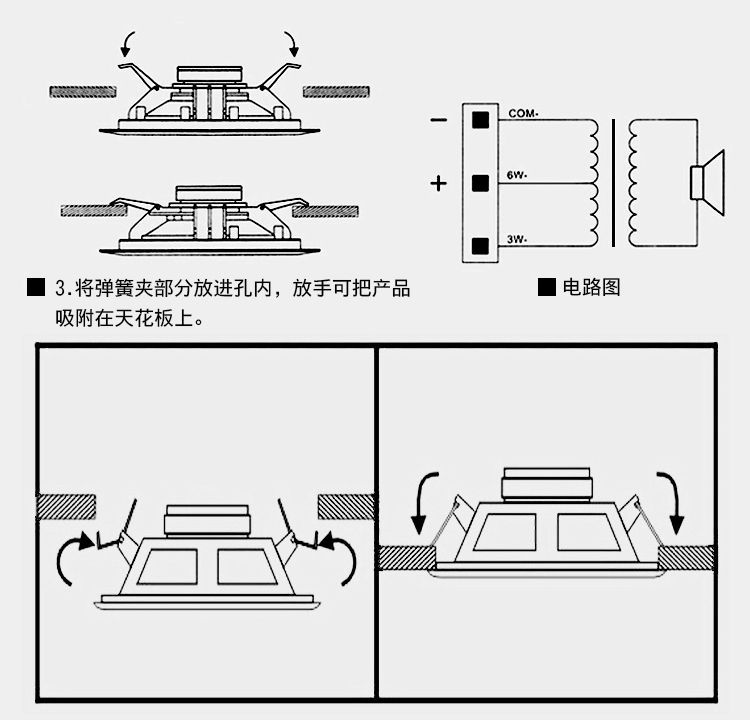 −

COM·

+

6W·

3W·

■ 3.将弹簧夹部分放进孔内，放手可把产品吸附在天花板上。

■ 电路图