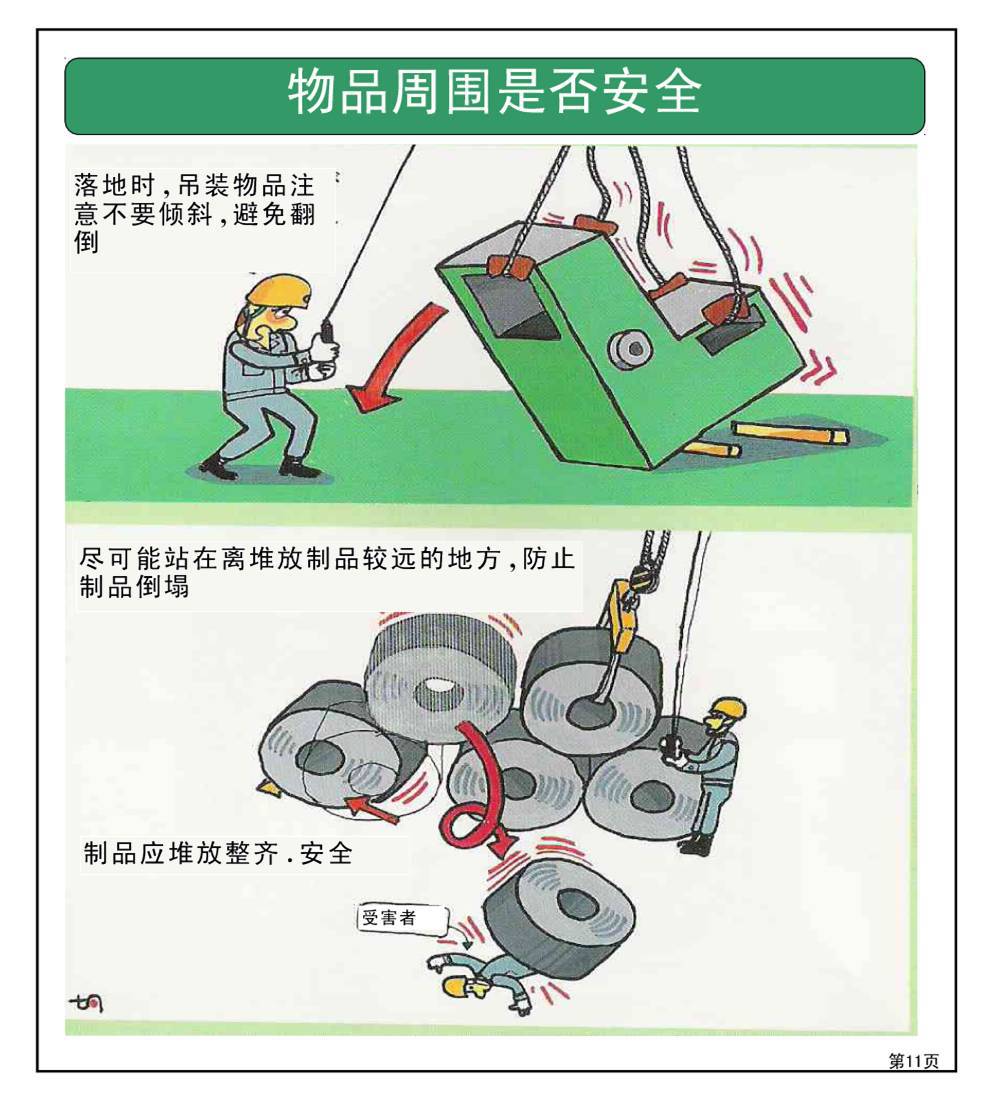 物品周围是否安全

落地时,吊装物品注意不要倾斜,避免翻倒

尽可能站在离堆放制品较远的地方,防止制品倒塌

制品应堆放整齐.安全

受害者

第11页