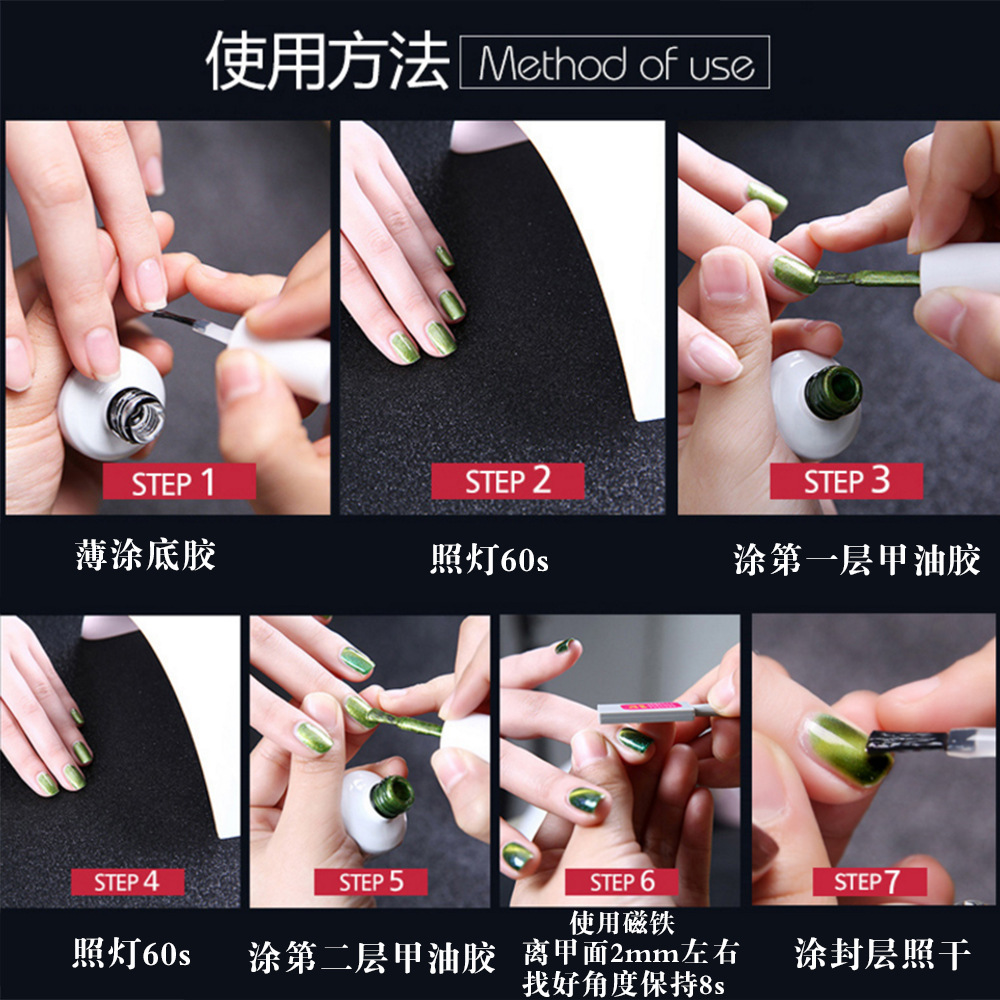 使用方法 Method of use

STEP 1
薄涂底胶

STEP 2
照灯60s

STEP 3
涂第一层甲油胶

STEP 4
照灯60s

STEP 5
涂第二层甲油胶

STEP 6
使用磁铁
离甲面2mm左右
找好角度保持8s

STEP 7
涂封层照干