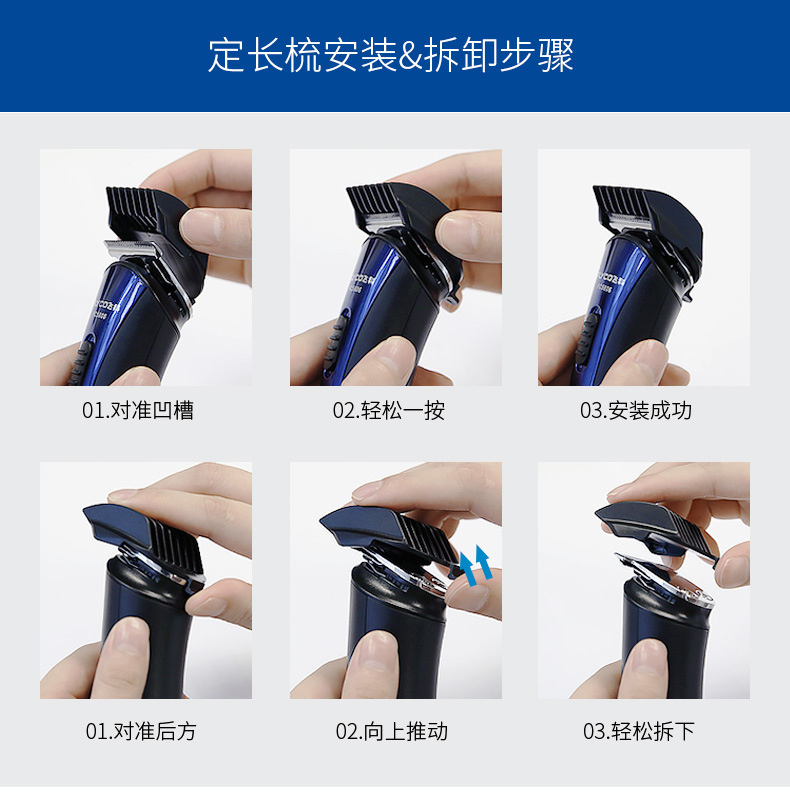 定长梳安装&拆卸步骤

01.对准凹槽

02.轻松一按

03.安装成功

01.对准后方

02.向上推动

03.轻松拆下