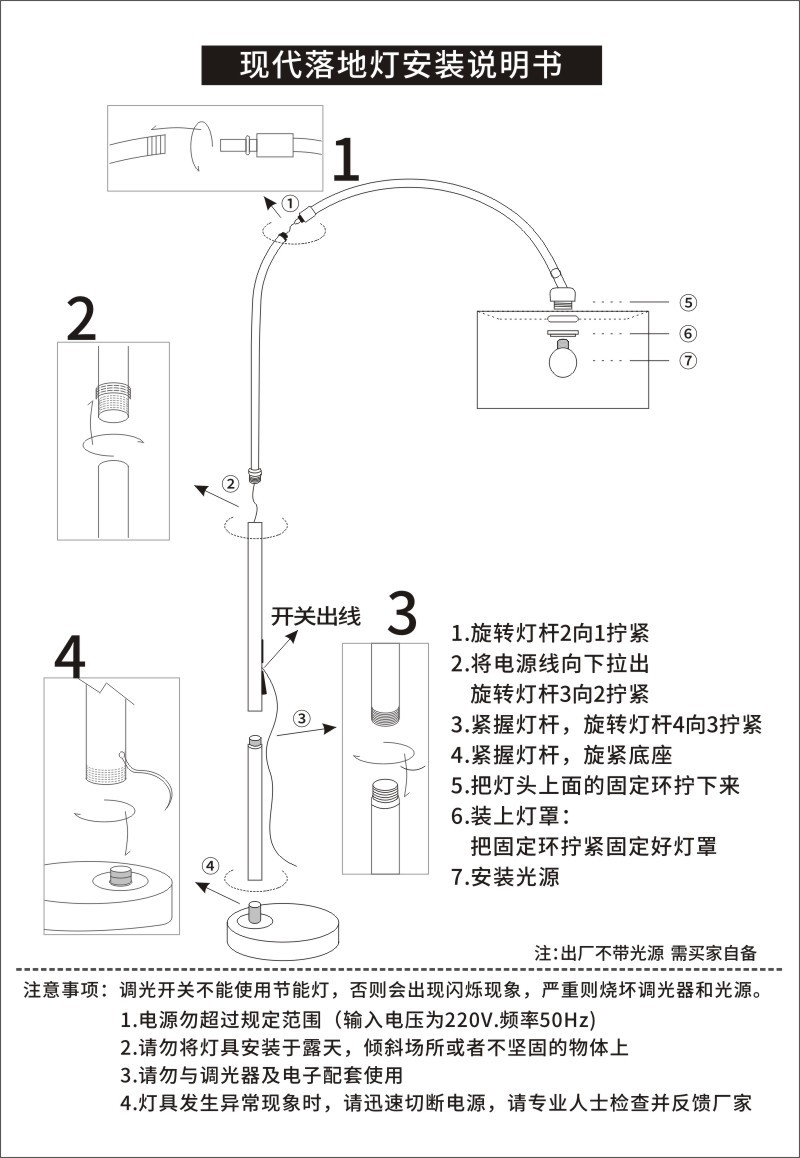 现代落地灯安装说明书

1

①

⑤

⑥

⑦

2

②

开关出线

3

③

4

④

1.旋转灯杆2向1拧紧
2.将电源线向下拉出
旋转灯杆3向2拧紧
3.紧握灯杆，旋转灯杆4向3拧紧
4.紧握灯杆，旋紧底座
5.把灯头上面的固定环拧下来
6.装上灯罩：
把固定环拧紧固定好灯罩
7.安装光源

注:出厂不带光源 需买家自备

注意事项：调光开关不能使用节能灯，否则会出现闪烁现象，严重则烧坏调光器和光源。
1.电源勿超过规定范围（输入电压为220V.频率50Hz）
2.请勿将灯具安装于露天，倾斜场所或者不坚固的物体上
3.请勿与调光器及电子配套使用
4.灯具发生异常现象时，请迅速切断电源，请专业人士检查并反馈厂家