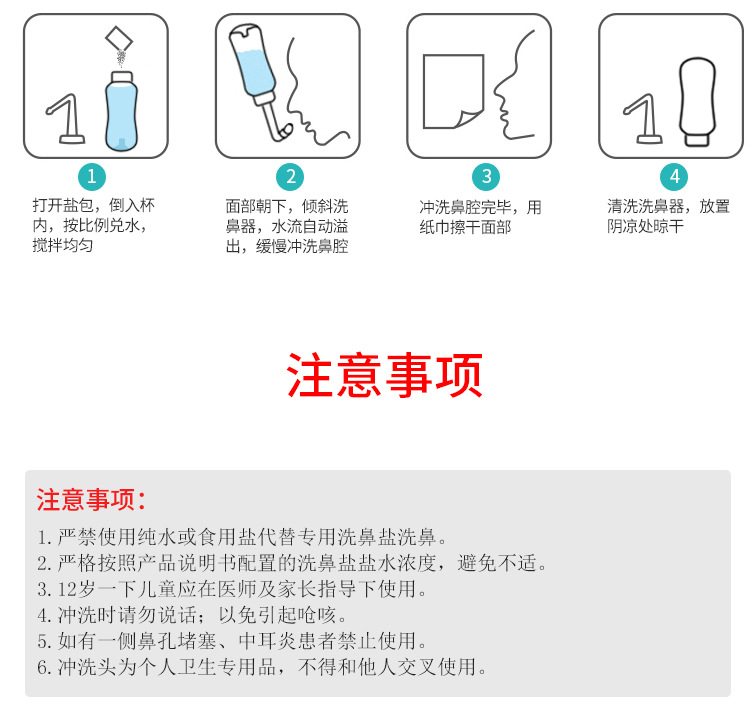 1
打开盐包，倒入杯内，按比例兑水，搅拌均匀

2
面部朝下，倾斜洗鼻器，水流自动溢出，缓慢冲洗鼻腔

3
冲洗鼻腔完毕，用纸巾擦干面部

4
清洗洗鼻器，放置阴凉处晾干

注意事项

注意事项：
1. 严禁使用纯水或食用盐代替专用洗鼻盐洗鼻。
2. 严格按照产品说明书配置的洗鼻盐盐水浓度，避免不适。
3. 12岁一下儿童应在医师及家长指导下使用。
4. 冲洗时请勿说话；以免引起呛咳。
5. 如有一侧鼻孔堵塞、中耳炎患者禁止使用。
6. 冲洗头为个人卫生专用品，不得和他人交叉使用。