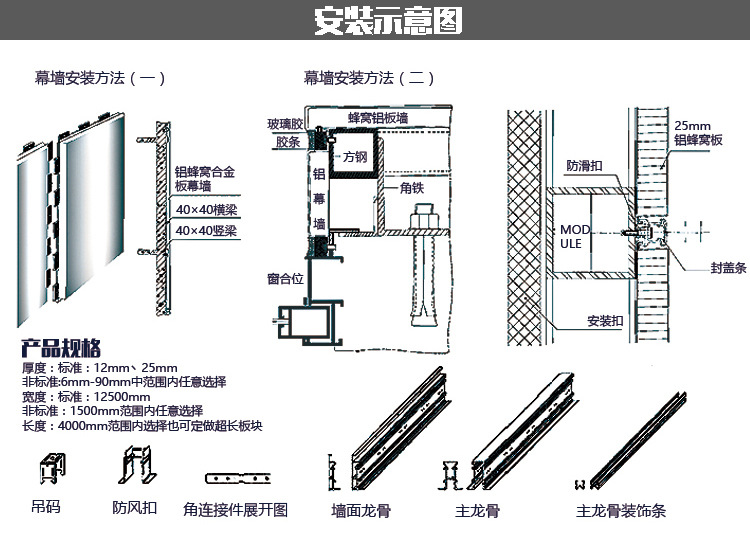 安装示意图

幕墙安装方法（一）

铝蜂窝合金板幕墙
40×40横梁
40×40竖梁

幕墙安装方法（二）

玻璃胶
胶条
蜂窝铝板墙
方钢
铝幕墙
角铁
窗合位

25mm
铝蜂窝板
防滑扣
MODULE
封盖条
安装扣

产品规格
厚度：标准：12mm、25mm
非标准:6mm-90mm中范围内任意选择
宽度：标准：12500mm
非标准：1500mm范围内任意选择
长度：4000mm范围内选择也可定做超长板块

吊码
防风扣
角连接件展开图
墙面龙骨
主龙骨
主龙骨装饰条