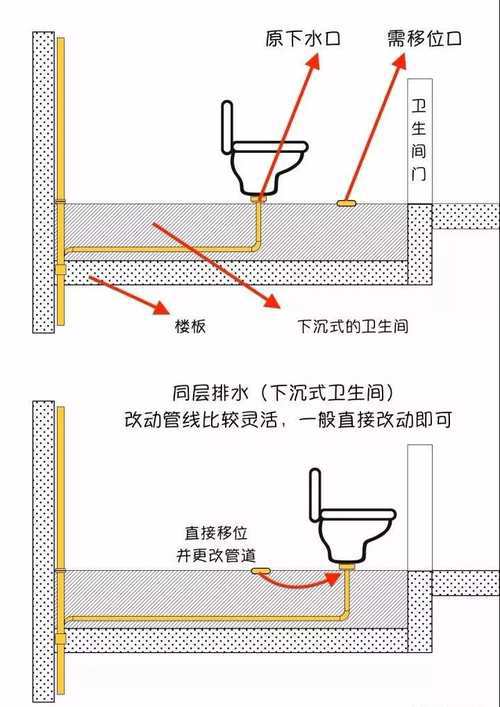 原下水口

需移位口

卫生间门

楼板

下沉式的卫生间

同层排水（下沉式卫生间）
改动管线比较灵活，一般直接改动即可

直接移位
并更改管道