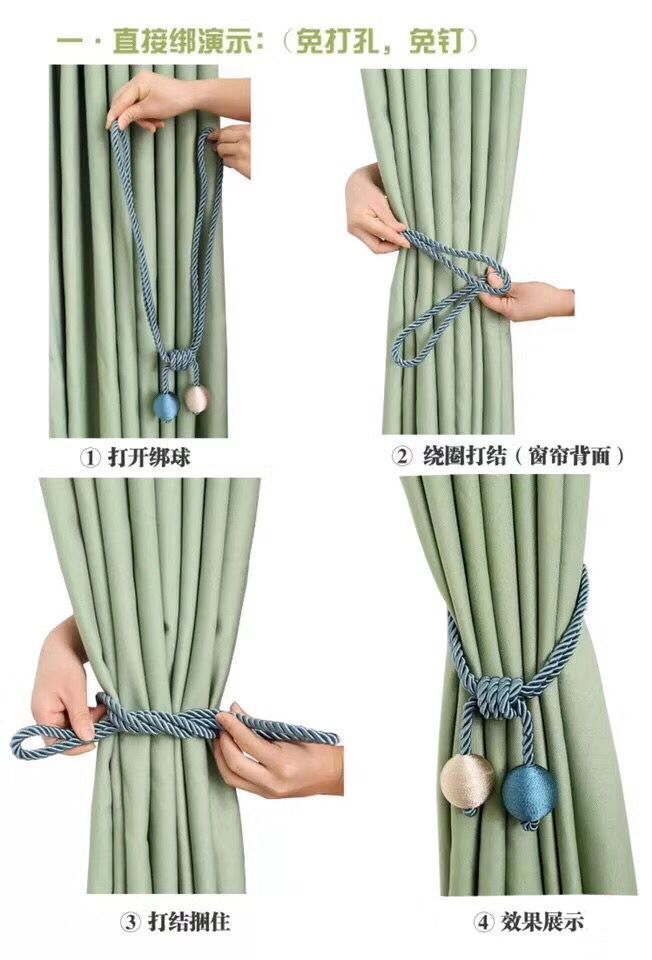 一 · 直接绑演示：（免打孔，免钉）

① 打开绑球

② 绕圈打结（窗帘背面）

③ 打结捆住

④ 效果展示