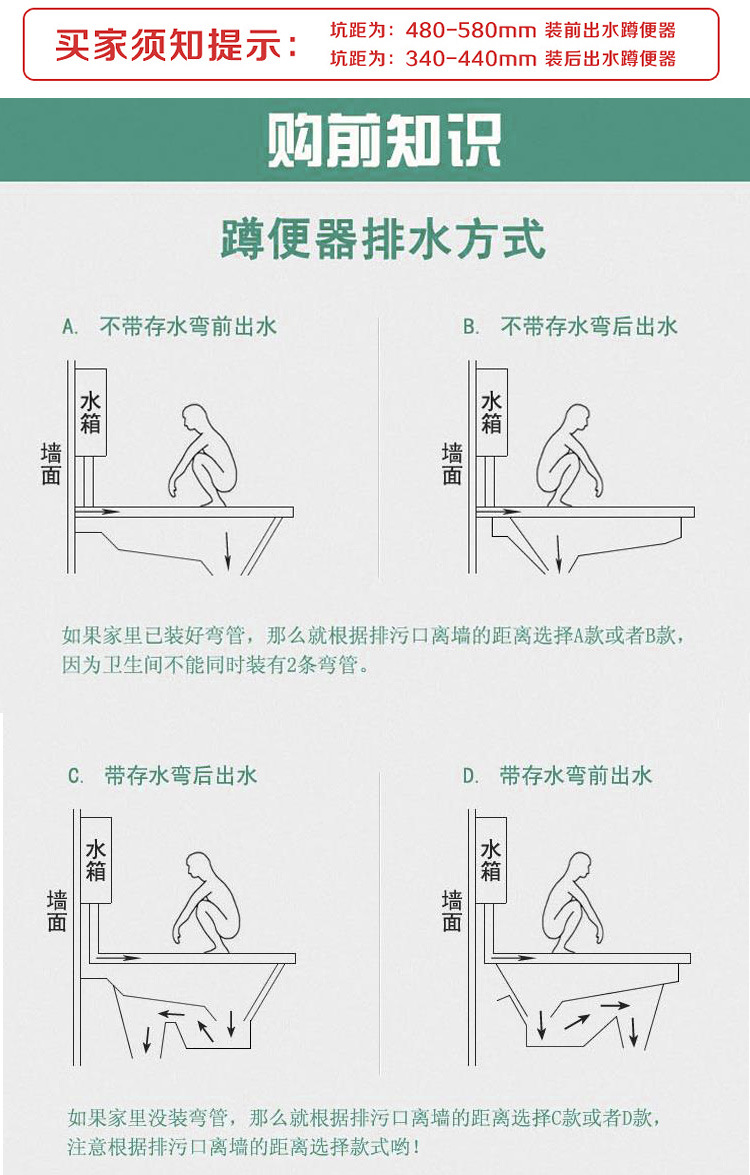 买家须知提示：
坑距为：480-580mm 装前出水蹲便器
坑距为：340-440mm 装后出水蹲便器

购前知识

蹲便器排水方式

A. 不带存水弯前出水

水箱

墙面

B. 不带存水弯后出水

水箱

墙面

如果家里已装好弯管，那么就根据排污口离墙的距离选择A款或者B款，因为卫生间不能同时装有2条弯管。

C. 带存水弯后出水

水箱

墙面

D. 带存水弯前出水

水箱

墙面

如果家里没装弯管，那么就根据排污口离墙的距离选择C款或者D款，注意根据排污口离墙的距离选择款式哟！