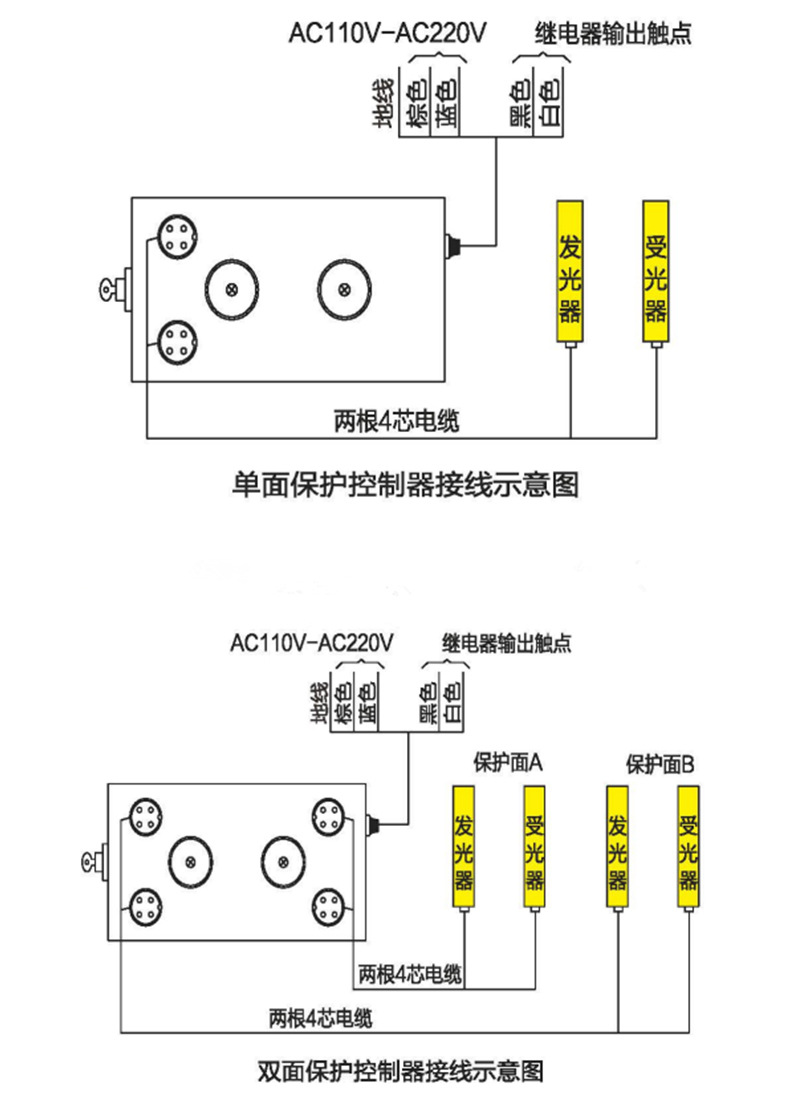 AC110V-AC220V
继电器输出触点

地线 棕色 蓝色 黑色 白色

发光器
受光器

两根4芯电缆

单面保护控制器接线示意图

AC110V-AC220V
继电器输出触点

地线 棕色 蓝色 黑色 白色

保护面A
保护面B

发光器
受光器
发光器
受光器

两根4芯电缆
两根4芯电缆

双面保护控制器接线示意图