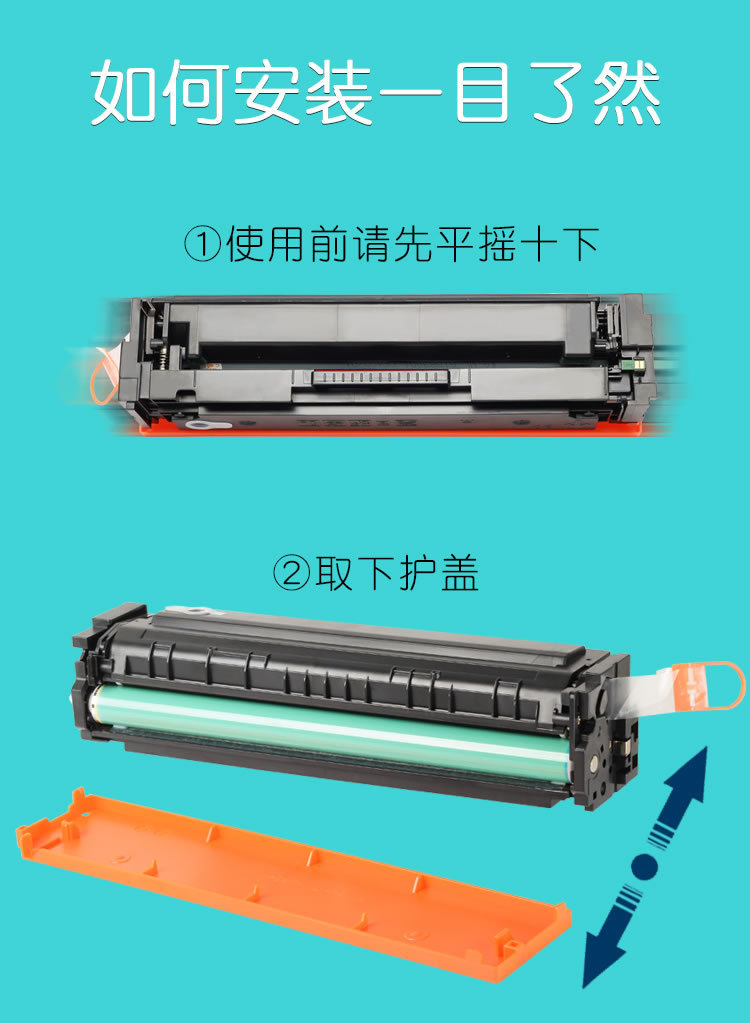 如何安装一目了然

①使用前请先平摇十下

②取下护盖