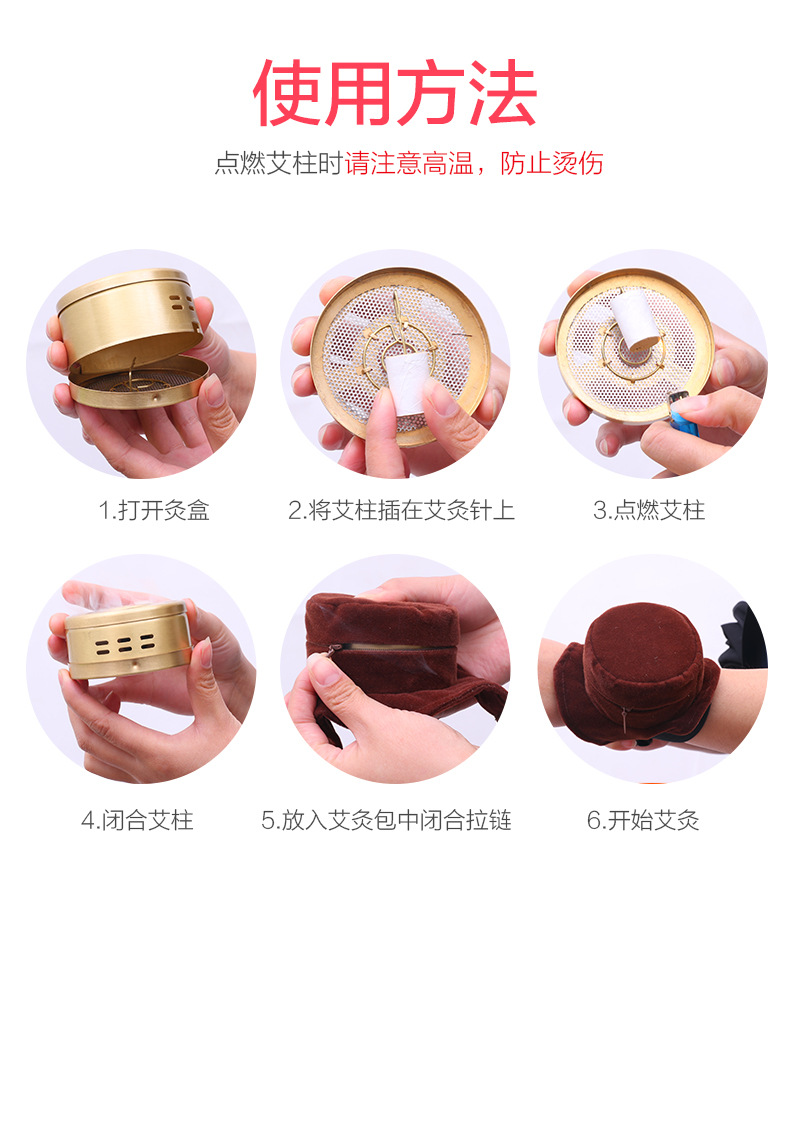 使用方法

点燃艾柱时请注意高温，防止烫伤

1.打开灸盒

2.将艾柱插在艾灸针上

3.点燃艾柱

4.闭合艾柱

5.放入艾灸包中闭合拉链

6.开始艾灸