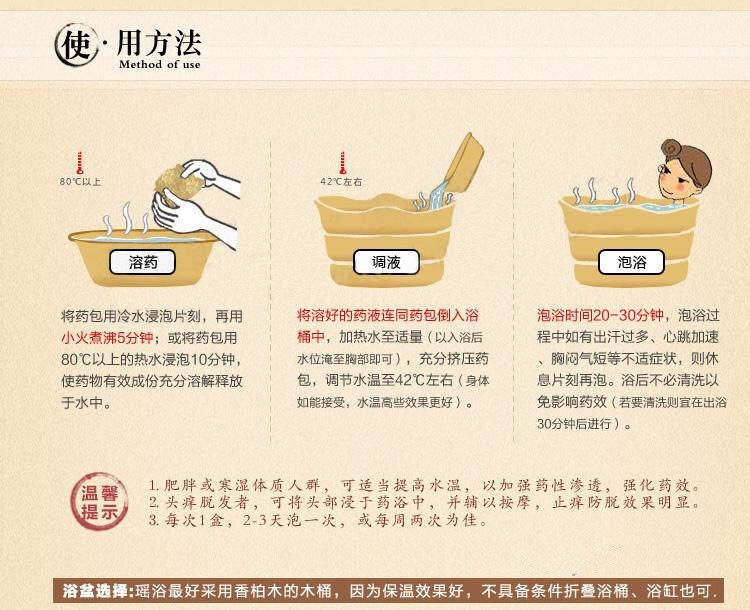 使·用方法
Method of use

80℃以上

溶药

将药包用冷水浸泡片刻，再用小火煮沸5分钟；或将药包用80℃以上的热水浸泡10分钟，使药物有效成份充分溶解释放于水中。

42℃左右

调液

将溶好的药液连同药包倒入浴桶中，加热水至适量（以入浴后水位淹至胸部即可），充分挤压药包，调节水温至42℃左右（身体如能接受，水温高些效果更好）。

泡浴

泡浴时间20-30分钟，泡浴过程中如有出汗过多、心跳加速、胸闷气短等不适症状，则休息片刻再泡。浴后不必清洗以免影响药效（若要清洗则宜在出浴30分钟后进行）。

温馨提示

1. 肥胖或寒湿体质人群，可适当提高水温，以加强药性渗透，强化药效。
2. 头痒脱发者，可将头部浸于药浴中，并辅以按摩，止痒防脱效果明显。
3. 每次1盒，2-3天泡一次，或每周两次为佳。

浴盆选择:瑶浴最好采用香柏木的木桶，因为保温效果好，不具备条件折叠浴桶、浴缸也可.