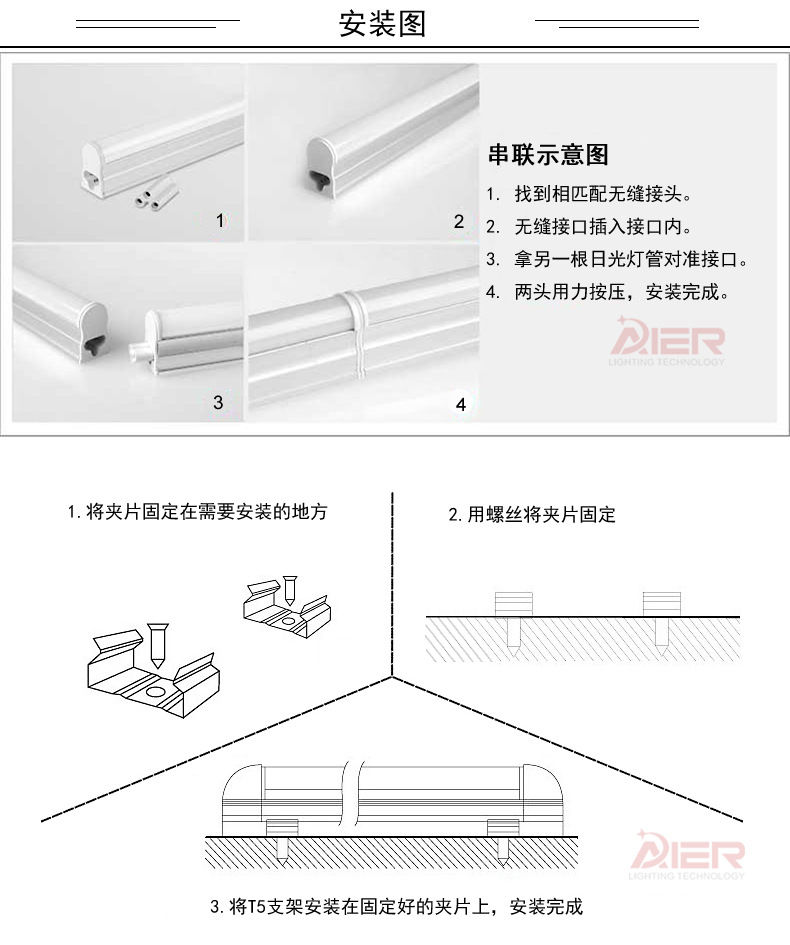 安装图

1

2

3

4

串联示意图

1. 找到相匹配无缝接头。

2. 无缝接口插入接口内。

3. 拿另一根日光灯管对准接口。

4. 两头用力按压，安装完成。

AIER
LIGHTING TECHNOLOGY

1.将夹片固定在需要安装的地方

2.用螺丝将夹片固定

AIER
LIGHTING TECHNOLOGY

3.将T5支架安装在固定好的夹片上，安装完成