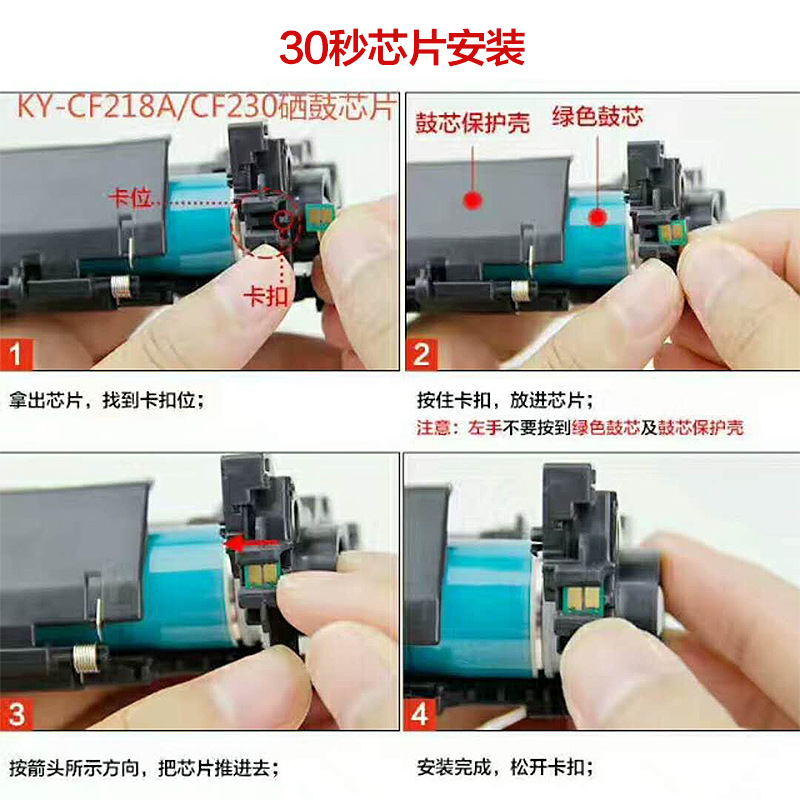 30秒芯片安装

KY-CF218A/CF230硒鼓芯片

卡位

卡扣

1

拿出芯片，找到卡扣位；

鼓芯保护壳

绿色鼓芯

2

按住卡扣，放进芯片；
注意：左手不要按到绿色鼓芯及鼓芯保护壳

3

按箭头所示方向，把芯片推进去；

4

安装完成，松开卡扣；