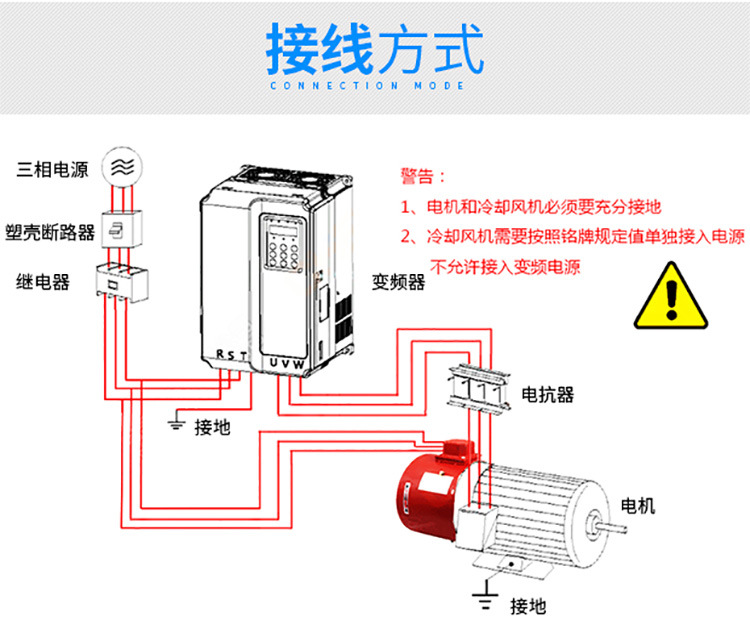 接线方式
CONNECTION MODE

三相电源
塑壳断路器
继电器

警告：
1、电机和冷却风机必须要充分接地
2、冷却风机需要按照铭牌规定值单独接入电源
不允许接入变频电源

变频器
R S T
U V W
电抗器
接地
电机
接地