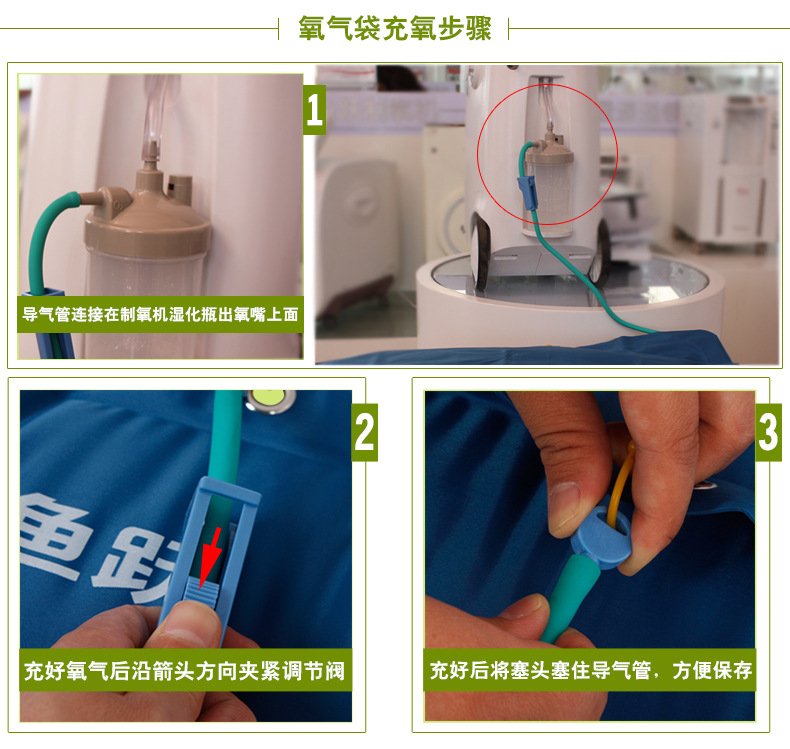 氧气袋充氧步骤

1

导气管连接在制氧机湿化瓶出氧嘴上面

2

鱼跃

充好氧气后沿箭头方向夹紧调节阀

3

充好后将塞头塞住导气管，方便保存