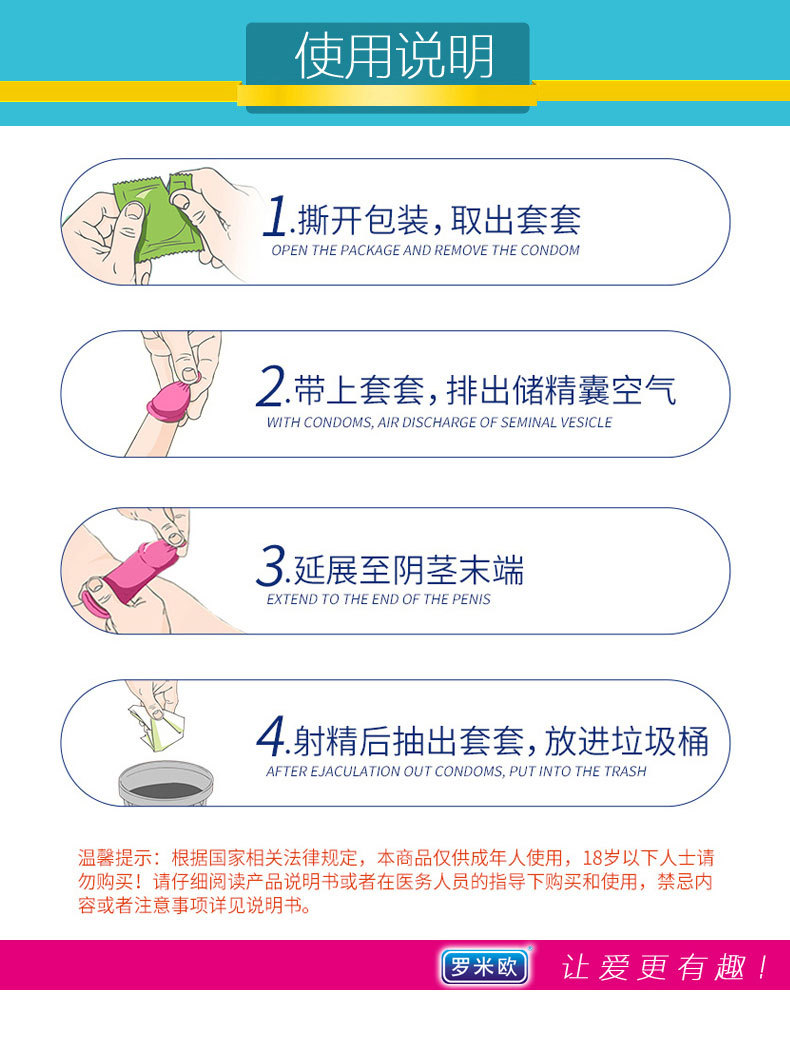 使用说明

1.撕开包装，取出套套
OPEN THE PACKAGE AND REMOVE THE CONDOM

2.带上套套，排出储精囊空气
WITH CONDOMS, AIR DISCHARGE OF SEMINAL VESICLE

3.延展至阴茎末端
EXTEND TO THE END OF THE PENIS

4.射精后抽出套套，放进垃圾桶
AFTER EJACULATION OUT CONDOMS, PUT INTO THE TRASH

温馨提示：根据国家相关法律规定，本商品仅供成年人使用，18岁以下人士请勿购买！请仔细阅读产品说明书或者在医务人员的指导下购买和使用，禁忌内容或者注意事项详见说明书。

罗米欧 让爱更有趣！