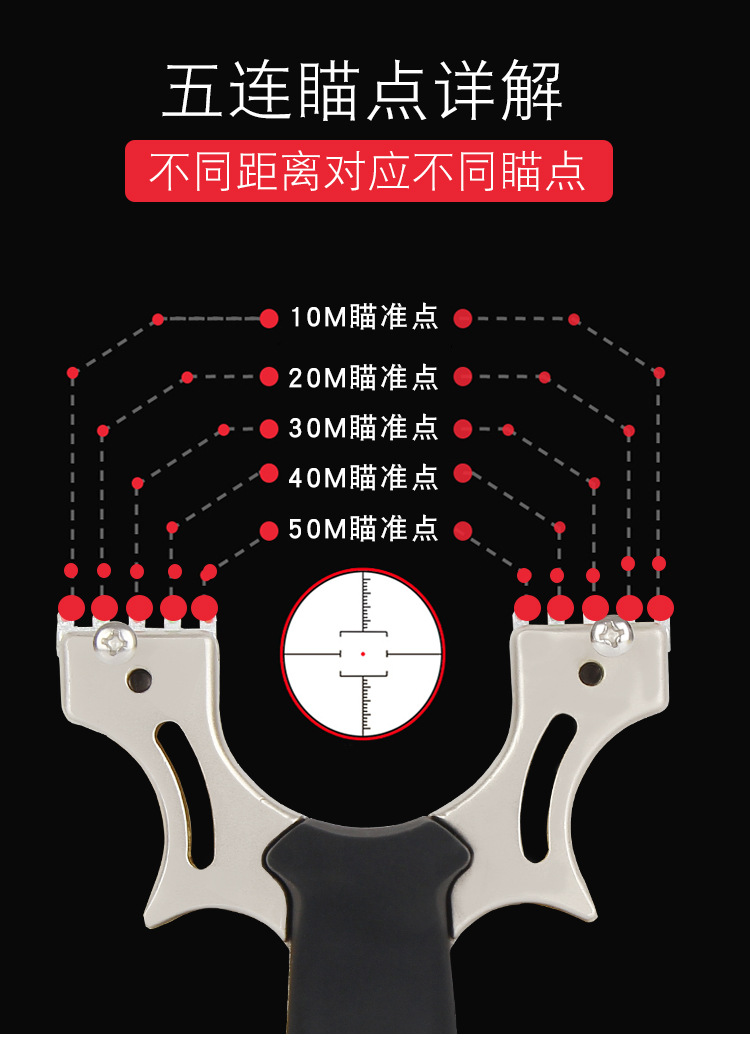 五连瞄点详解

不同距离对应不同瞄点

10M瞄准点
20M瞄准点
30M瞄准点
40M瞄准点
50M瞄准点