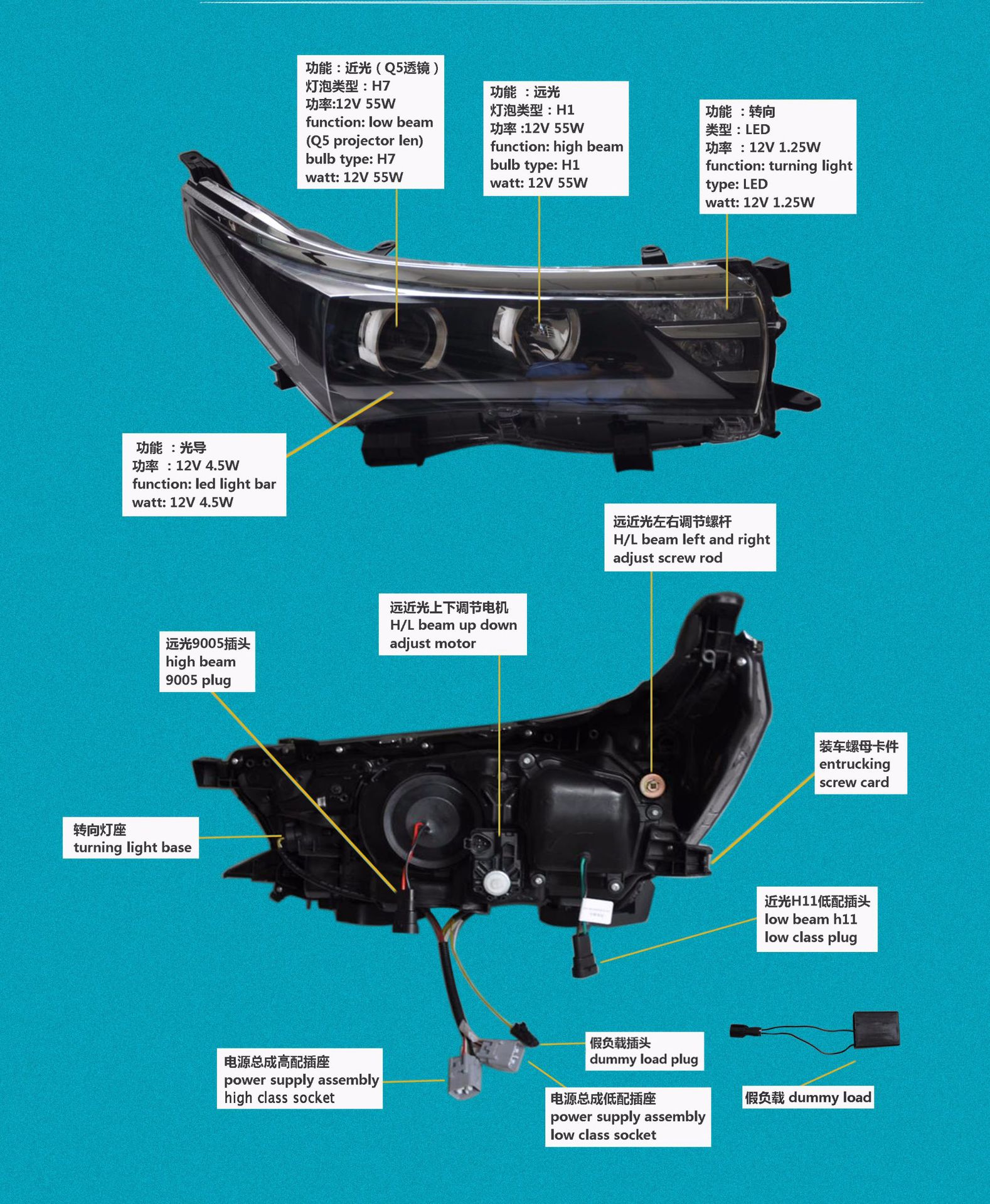 功能：近光（Q5透镜）
灯泡类型：H7
功率:12V 55W
function: low beam
(Q5 projector len)
bulb type: H7
watt: 12V 55W

功能 ：远光
灯泡类型：H1
功率 :12V 55W
function: high beam
bulb type: H1
watt: 12V 55W

功能 ：转向
类型：LED
功率 ：12V 1.25W
function: turning light
type: LED
watt: 12V 1.25W

功能 ：光导
功率 ：12V 4.5W
function: led light bar
watt: 12V 4.5W

远近光左右调节螺杆
H/L beam left and right adjust screw rod

远近光上下调节电机
H/L beam up down adjust motor

远光9005插头
high beam 9005 plug

装车螺母卡件
entrucking screw card

转向灯座
turning light base

近光H11低配插头
low beam h11 low class plug

假负载插头
dummy load plug

电源总成高配插座
power supply assembly high class socket

电源总成低配插座
power supply assembly low class socket

假负载 dummy load