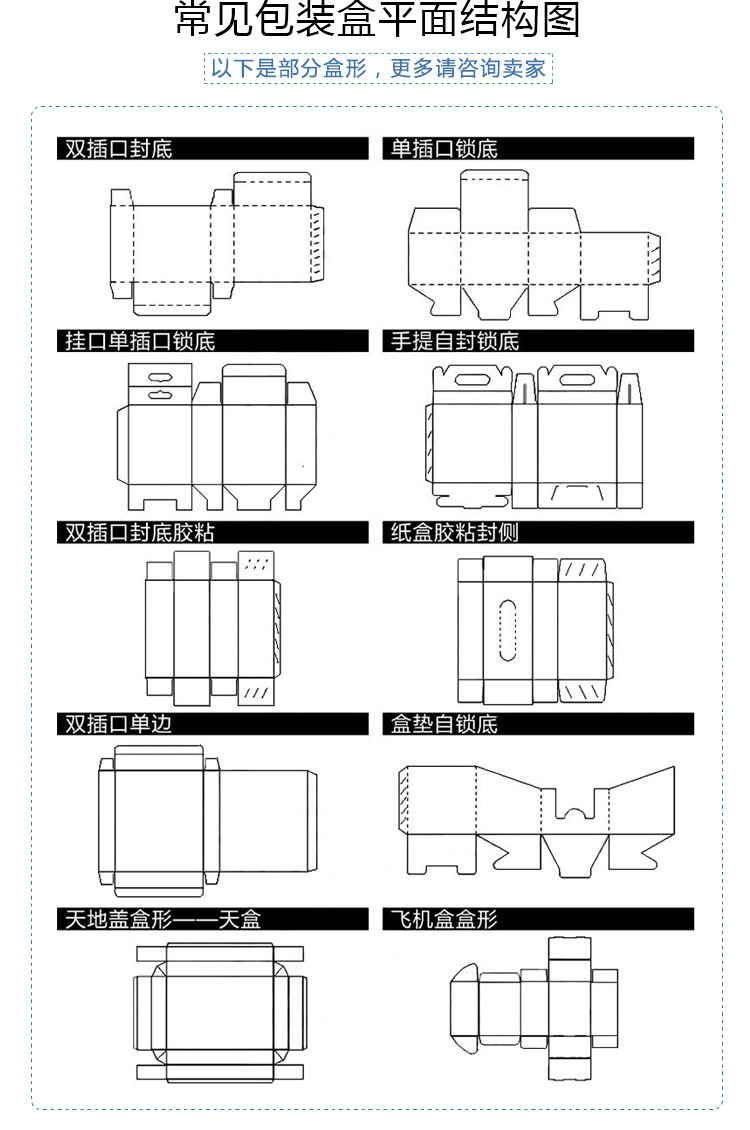 常见包装盒平面结构图

以下是部分盒形，更多请咨询卖家

双插口封底

单插口锁底

挂口单插口锁底

手提自封锁底

双插口封底胶粘

纸盒胶粘封侧

双插口单边

盒垫自锁底

天地盖盒形——天盒

飞机盒盒形