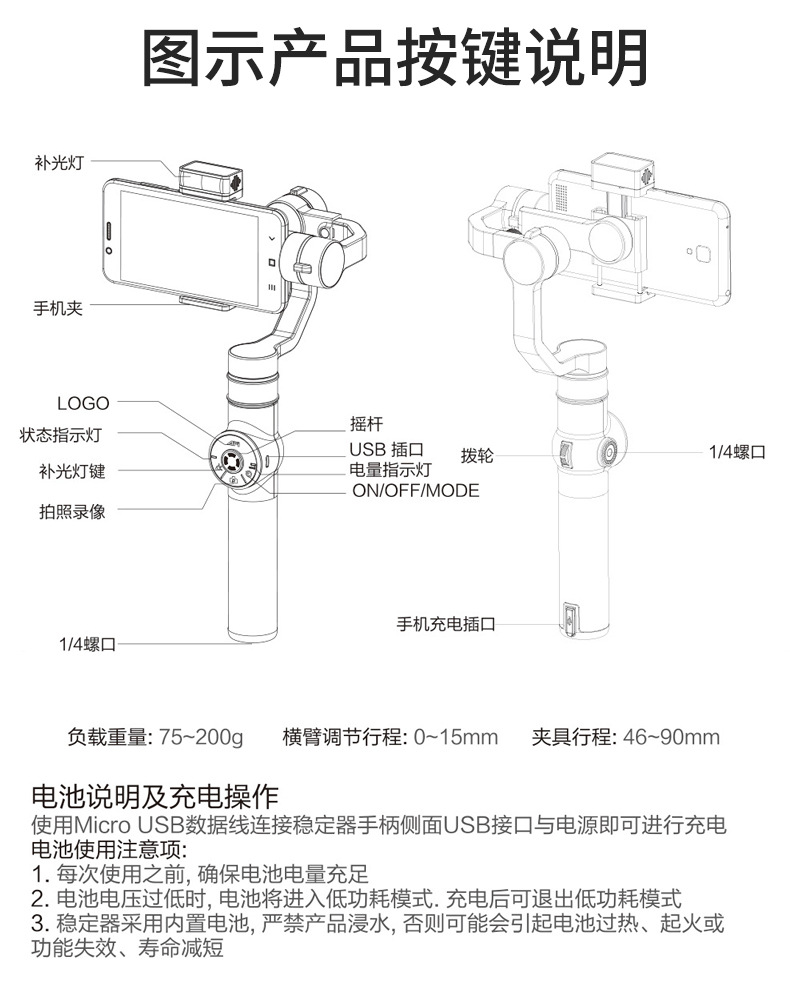 图示产品按键说明

补光灯

手机夹

LOGO

状态指示灯

补光灯键

拍照录像

1/4螺口

摇杆

USB 插口

电量指示灯

ON/OFF/MODE

拨轮

1/4螺口

手机充电插口

负载重量: 75~200g 横臂调节行程: 0~15mm 夹具行程: 46~90mm

电池说明及充电操作
使用Micro USB数据线连接稳定器手柄侧面USB接口与电源即可进行充电
电池使用注意项:
1. 每次使用之前, 确保电池电量充足
2. 电池电压过低时, 电池将进入低功耗模式. 充电后可退出低功耗模式
3. 稳定器采用内置电池, 严禁产品浸水, 否则可能会引起电池过热、起火或功能失效、寿命减短