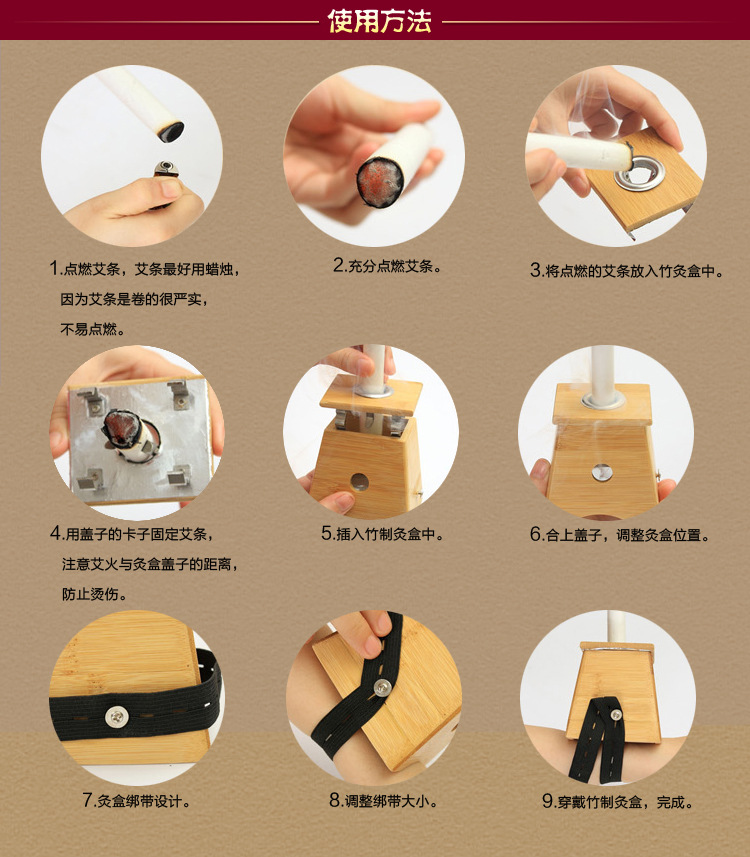 使用方法

1.点燃艾条，艾条最好用蜡烛，因为艾条是卷的很严实，不易点燃。

2.充分点燃艾条。

3.将点燃的艾条放入竹灸盒中。

4.用盖子的卡子固定艾条，注意艾火与灸盒盖子的距离，防止烫伤。

5.插入竹制灸盒中。

6.合上盖子，调整灸盒位置。

7.灸盒绑带设计。

8.调整绑带大小。

9.穿戴竹制灸盒，完成。