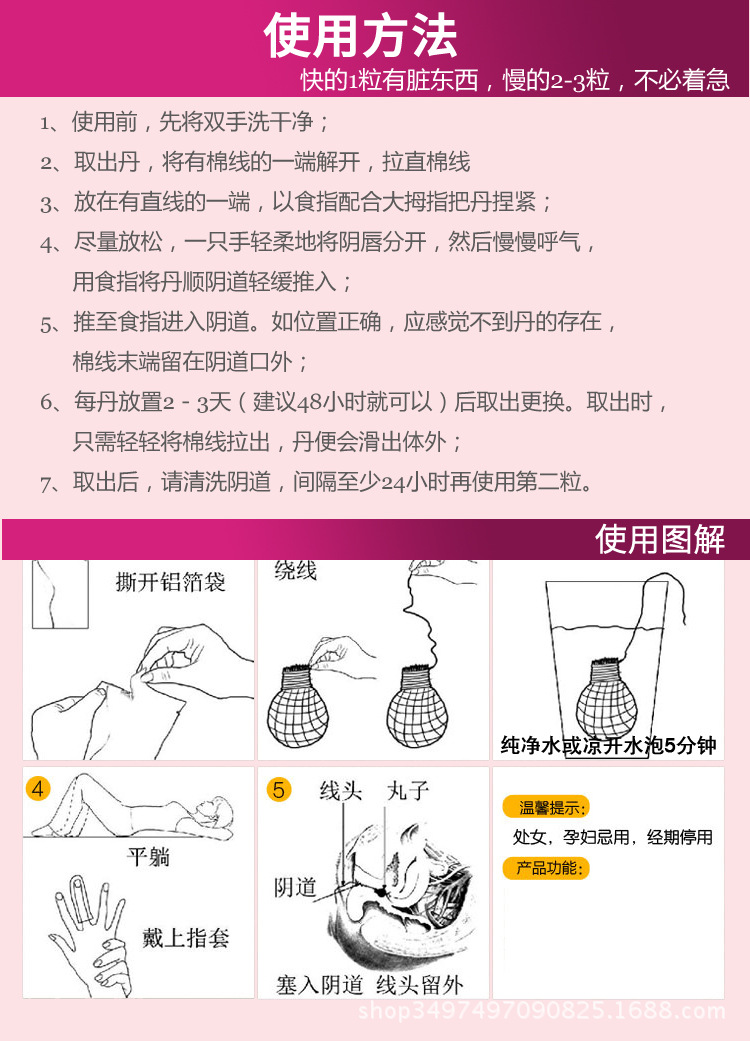 使用方法

快的1粒有脏东西，慢的2-3粒，不必着急

1、使用前，先将双手洗干净；

2、取出丹，将有棉线的一端解开，拉直棉线

3、放在有直线的一端，以食指配合大拇指把丹捏紧；

4、尽量放松，一只手轻柔地将阴唇分开，然后慢慢呼气，用食指将丹顺阴道轻缓推入；

5、推至食指进入阴道。如位置正确，应感觉不到丹的存在，棉线末端留在阴道口外；

6、每丹放置2 - 3天（建议48小时就可以）后取出更换。取出时，只需轻轻将棉线拉出，丹便会滑出体外；

7、取出后，请清洗阴道，间隔至少24小时再使用第二粒。

使用图解

撕开铝箔袋

绕线

纯净水或凉开水泡5分钟

4

平躺

戴上指套

5

线头 丸子

阴道

塞入阴道 线头留外

温馨提示:

处女，孕妇忌用，经期停用

产品功能:

shop3497497090825.1688.com