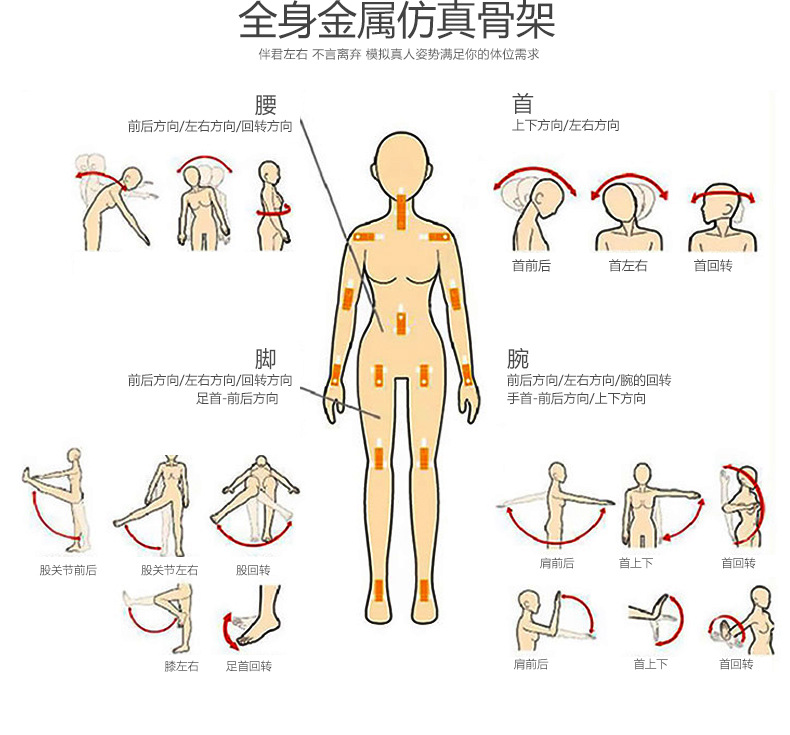 全身金属仿真骨架

伴君左右 不言离弃 模拟真人姿势满足你的体位需求

腰

前后方向/左右方向/回转方向

首

上下方向/左右方向

首前后 首左右 首回转

脚

前后方向/左右方向/回转方向

足首-前后方向

腕

前后方向/左右方向/腕的回转

手首-前后方向/上下方向

股关节前后 股关节左右 股回转

膝左右 足首回转

肩前后 首上下 首回转

肩前后 首上下 首回转