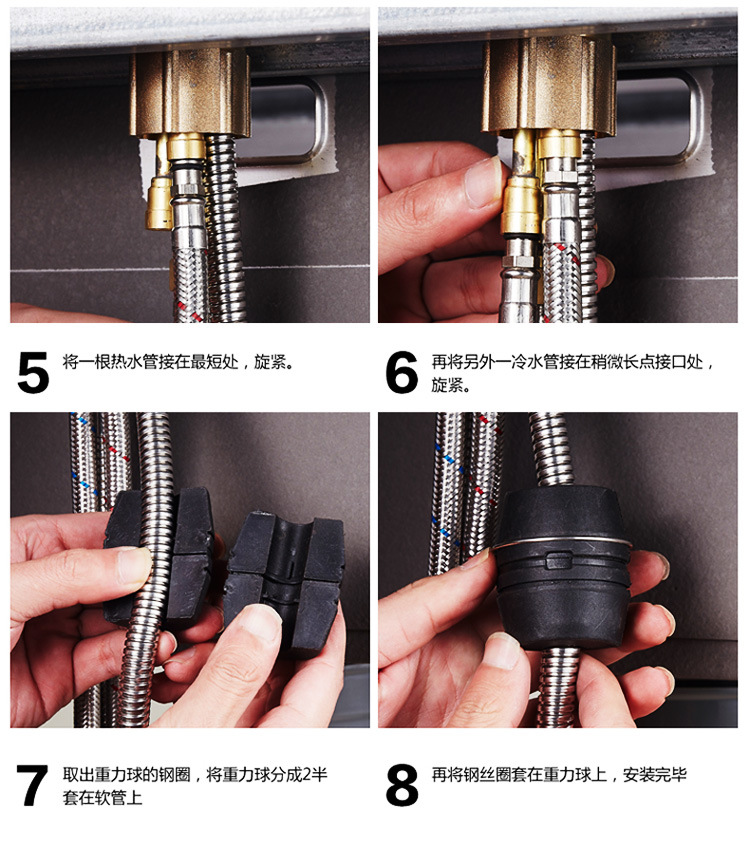 5 将一根热水管接在最短处，旋紧。

6 再将另外一冷水管接在稍微长点接口处，旋紧。

7 取出重力球的钢圈，将重力球分成2半套在软管上

8 再将钢丝圈套在重力球上，安装完毕