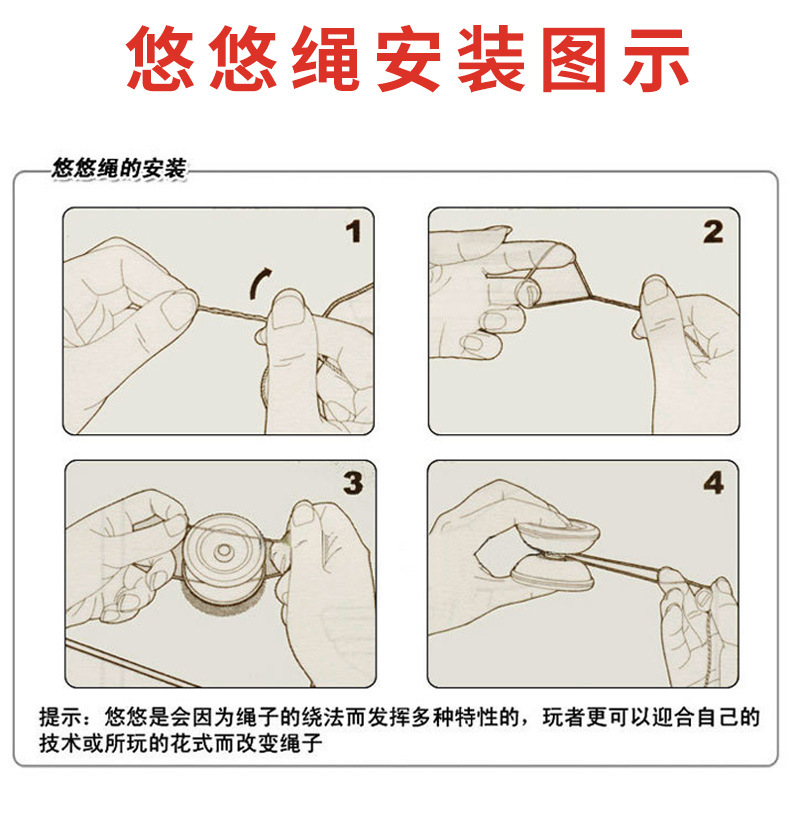 悠悠绳安装图示

悠悠绳的安装

1

2

3

4

提示：悠悠是会因为绳子的绕法而发挥多种特性的，玩者更可以迎合自己的技术或所玩的花式而改变绳子