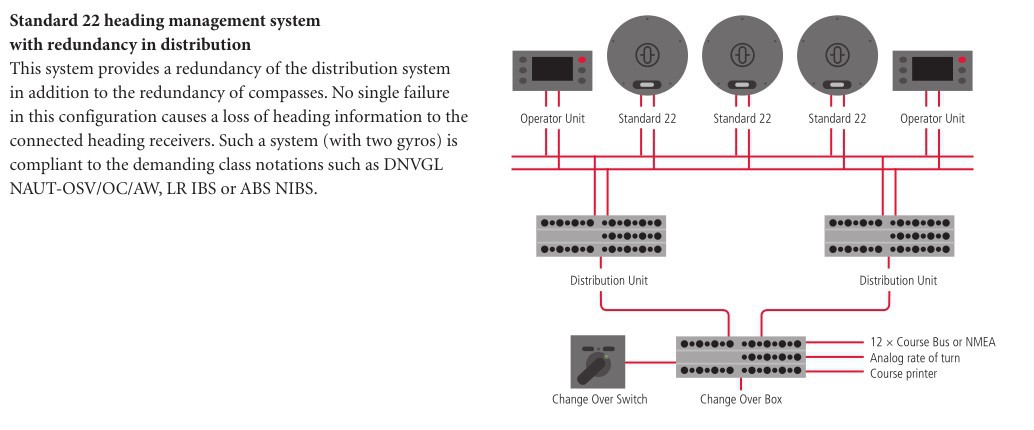 **Standard 22 heading management system with redundancy in distribution**

This system provides a redundancy of the distribution system in addition to the redundancy of compasses. No single failure in this configuration causes a loss of heading information to the connected heading receivers. Such a system (with two gyros) is compliant to the demanding class notations such as DNVGL NAUT-OSV/OC/AW, LR IBS or ABS NIBS.

Operator Unit
Standard 22
Standard 22
Standard 22
Operator Unit

Distribution Unit
Distribution Unit

12 × Course Bus or NMEA
Analog rate of turn
Course printer

Change Over Switch
Change Over Box