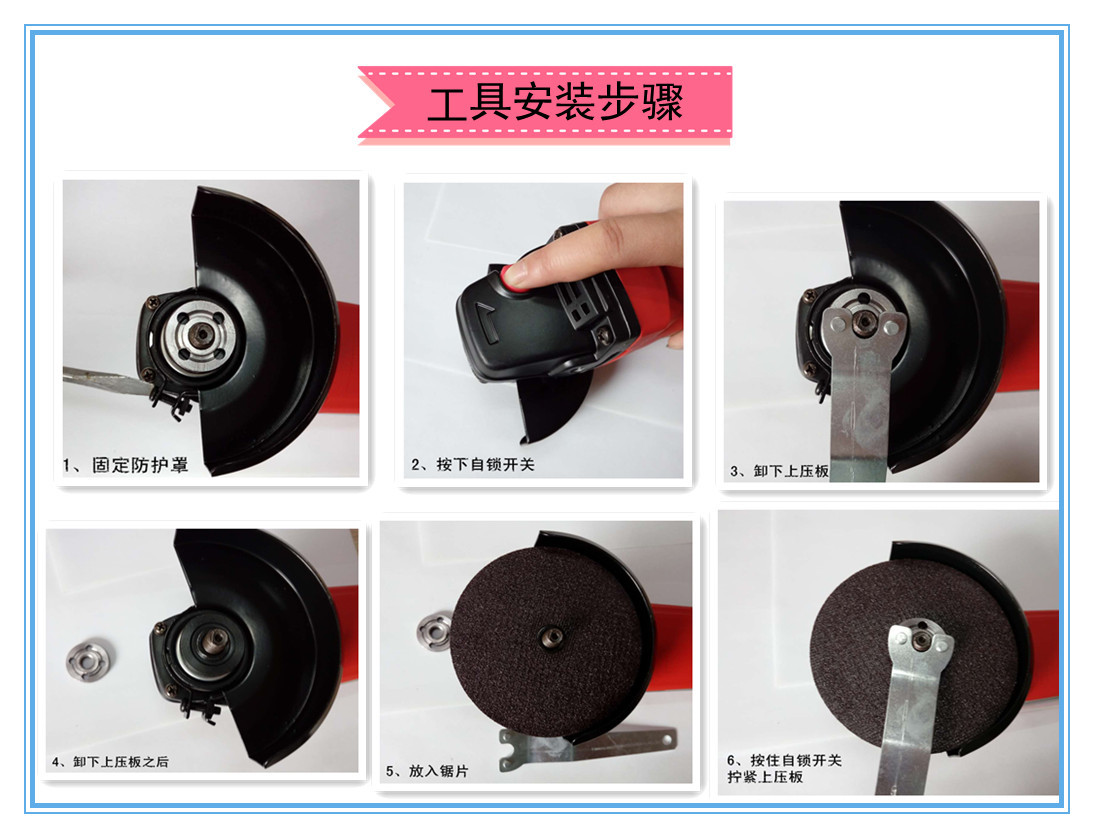 工具安装步骤

1、固定防护罩

2、按下自锁开关

3、卸下上压板

4、卸下上压板之后

5、放入锯片

6、按住自锁开关
拧紧上压板