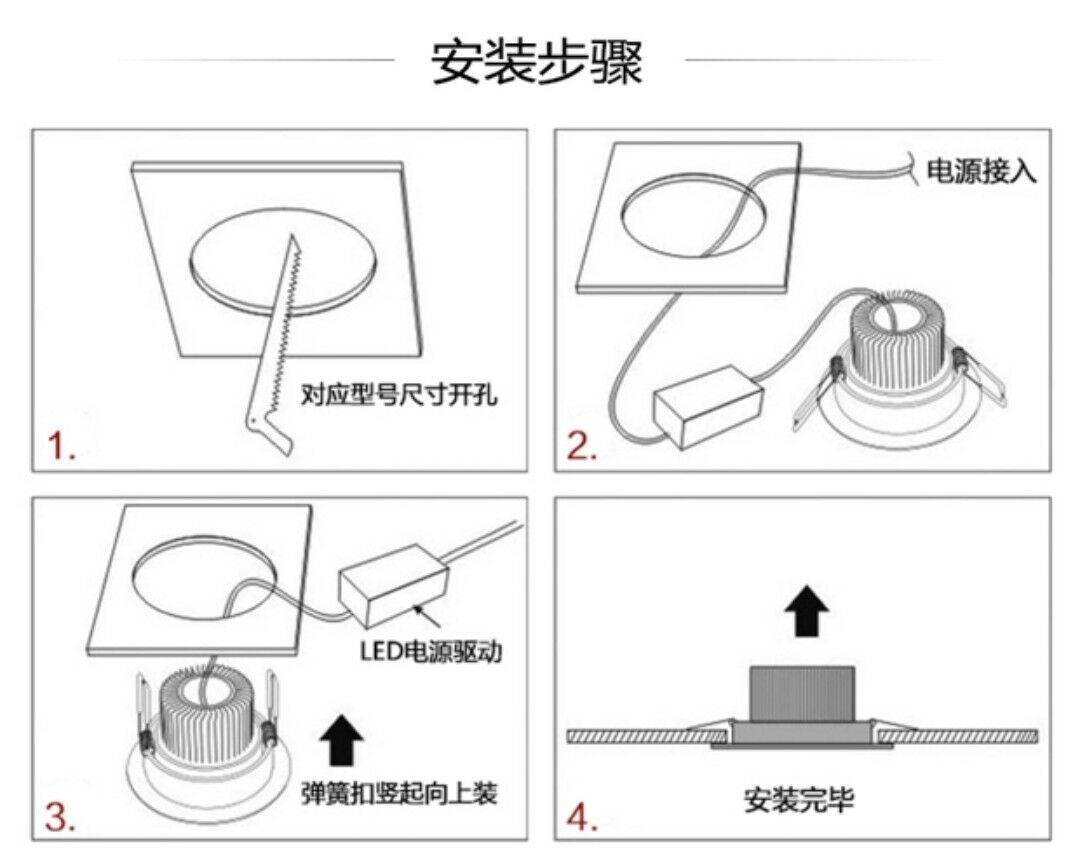 安装步骤

对应型号尺寸开孔

1.

电源接入

2.

LED电源驱动

弹簧扣竖起向上装

3.

安装完毕

4.