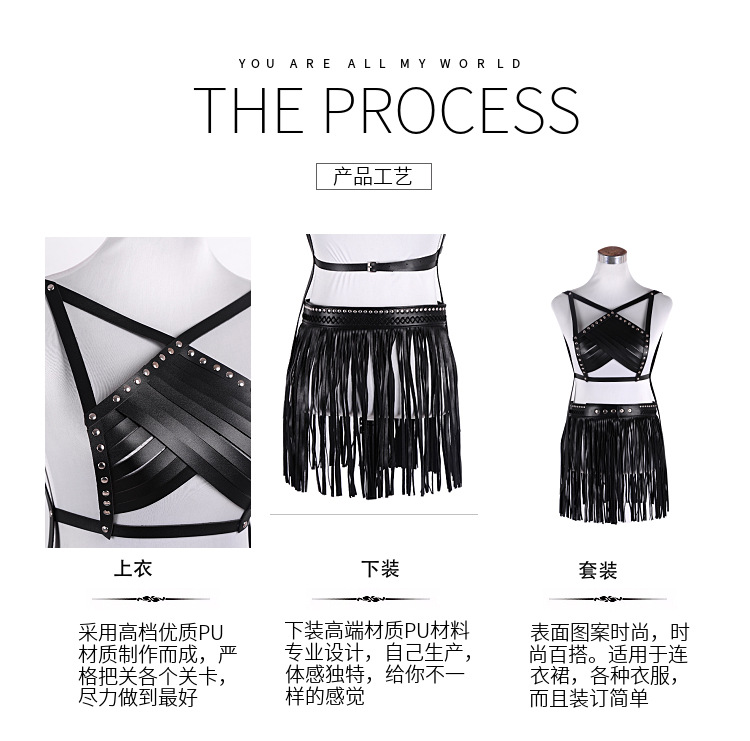 YOU ARE ALL MY WORLD

THE PROCESS

产品工艺

上衣

采用高档优质PU材质制作而成，严格把关各个关卡，尽力做到最好

下装

下装高端材质PU材料专业设计，自己生产，体感独特，给你不一样的感觉

套装

表面图案时尚，时尚百搭。适用于连衣裙，各种衣服，而且装订简单