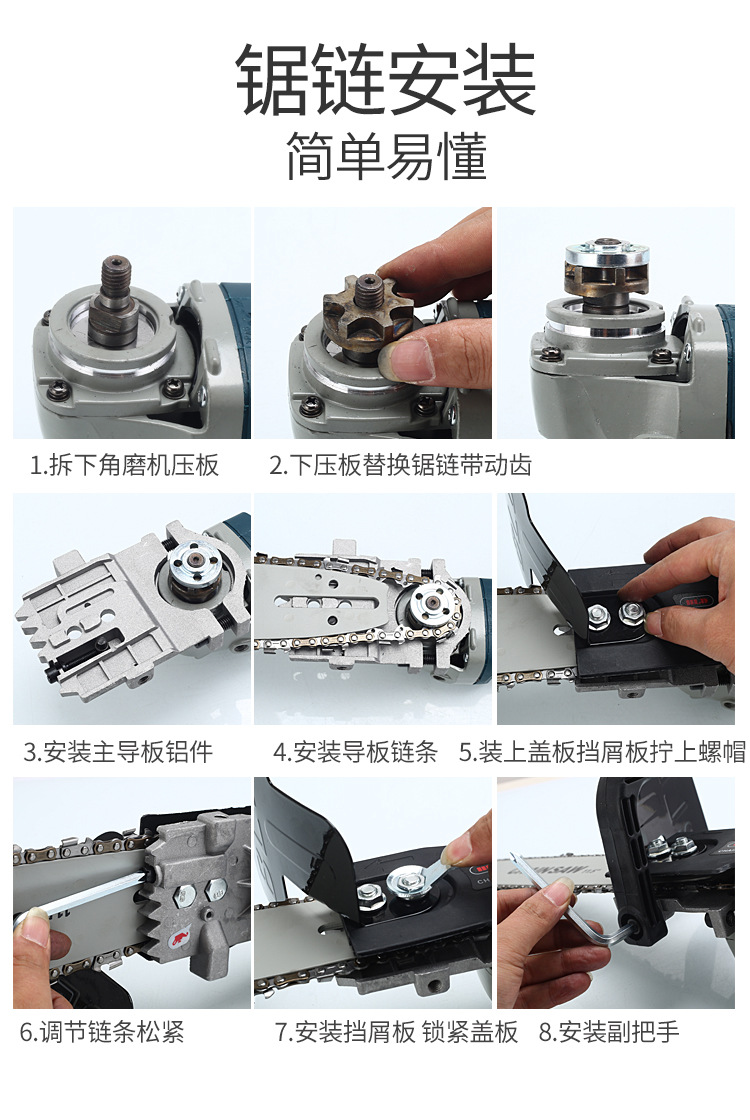 锯链安装
简单易懂

1.拆下角磨机压板

2.下压板替换锯链带动齿

3.安装主导板铝件

4.安装导板链条

5.装上盖板挡屑板拧上螺帽

6.调节链条松紧

7.安装挡屑板 锁紧盖板

8.安装副把手