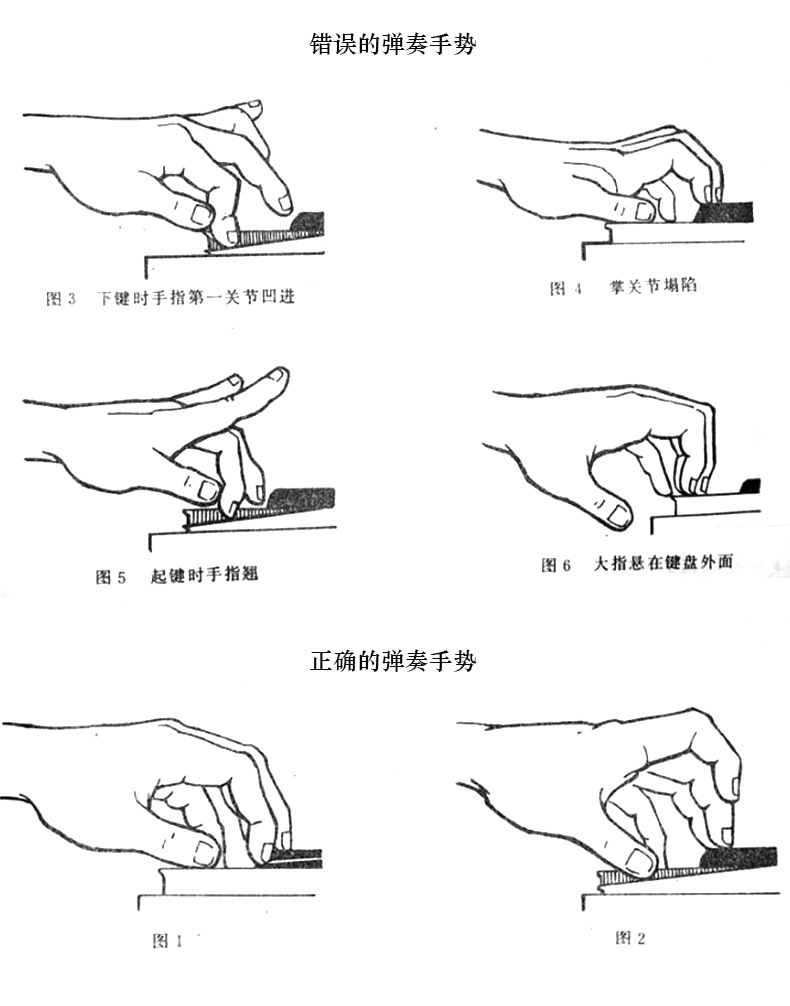 错误的弹奏手势

图 3　下键时手指第一关节凹进

图 4　掌关节塌陷

图 5　起键时手指翘

图 6　大指悬在键盘外面

正确的弹奏手势

图 1

图 2