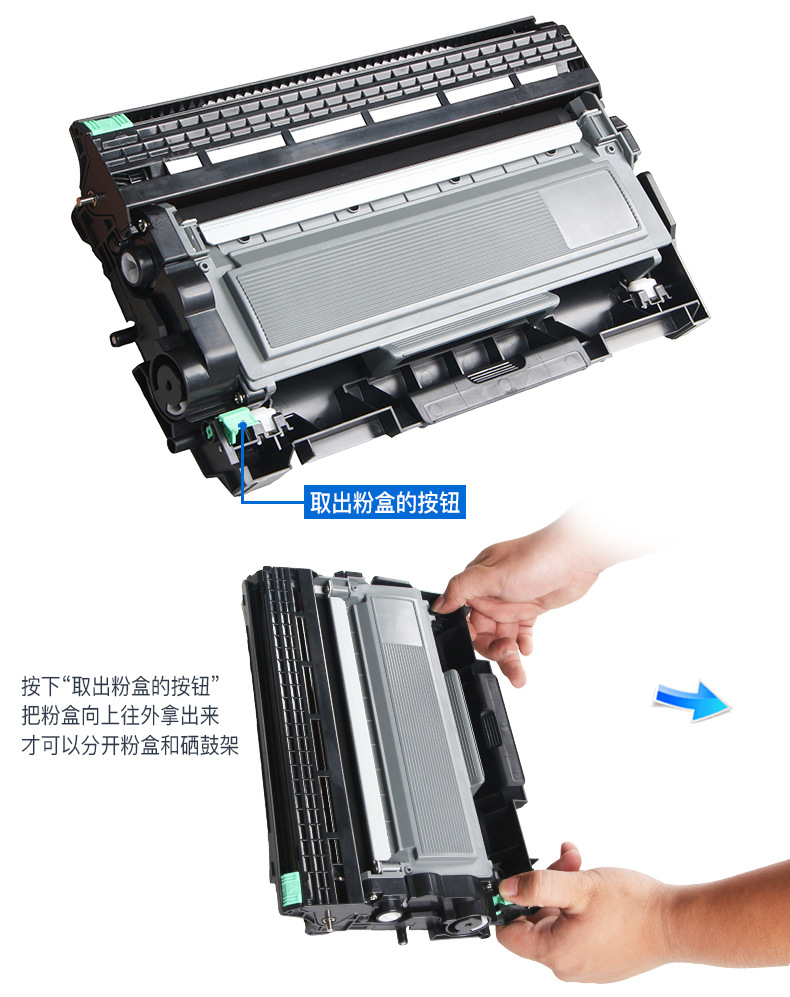 取出粉盒的按钮

按下“取出粉盒的按钮”
把粉盒向上往外拿出来
才可以分开粉盒和硒鼓架