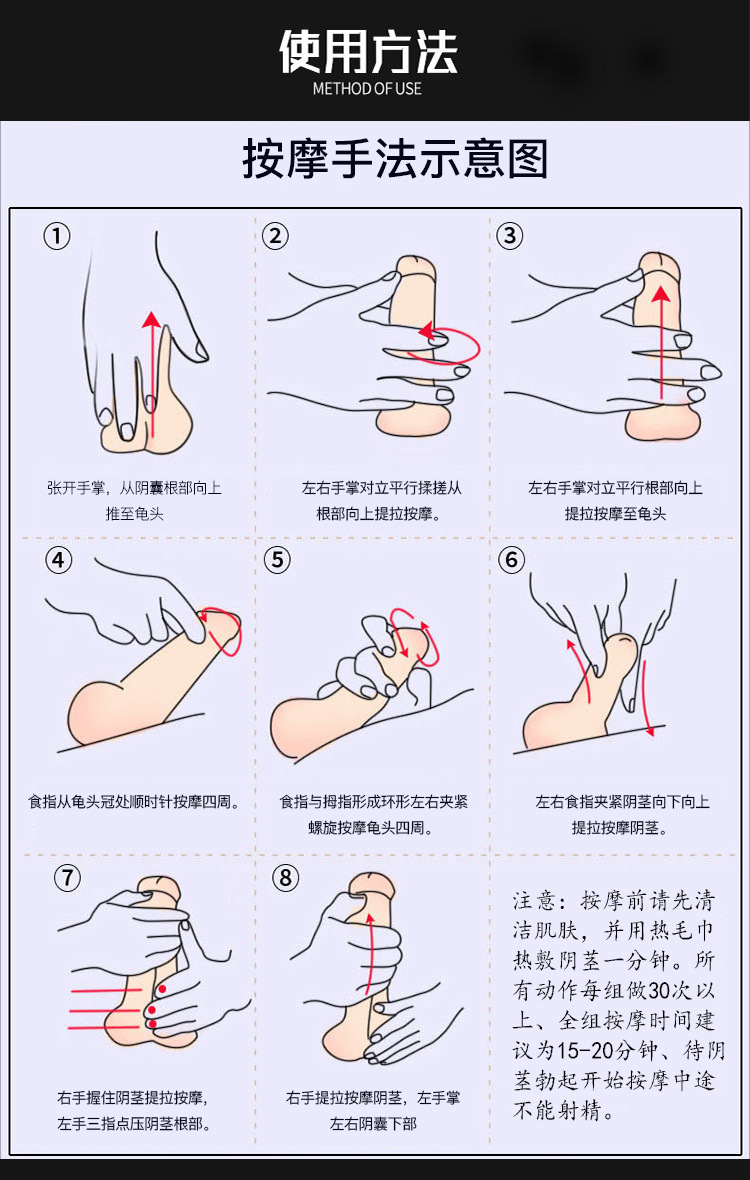 使用方法
METHOD OF USE

按摩手法示意图

①
张开手掌，从阴囊根部向上推至龟头

②
左右手掌对立平行揉搓从根部向上提拉按摩。

③
左右手掌对立平行根部向上提拉按摩至龟头

④
食指从龟头冠处顺时针按摩四周。

⑤
食指与拇指形成环形左右夹紧螺旋按摩龟头四周。

⑥
左右食指夹紧阴茎向下向上提拉按摩阴茎。

⑦
右手握住阴茎提拉按摩，左手三指点压阴茎根部。

⑧
右手提拉按摩阴茎，左手掌左右阴囊下部

注意：按摩前请先清洁肌肤，并用热毛巾热敷阴茎一分钟。所有动作每组做30次以上、全组按摩时间建议为15-20分钟、待阴茎勃起开始按摩中途不能射精。