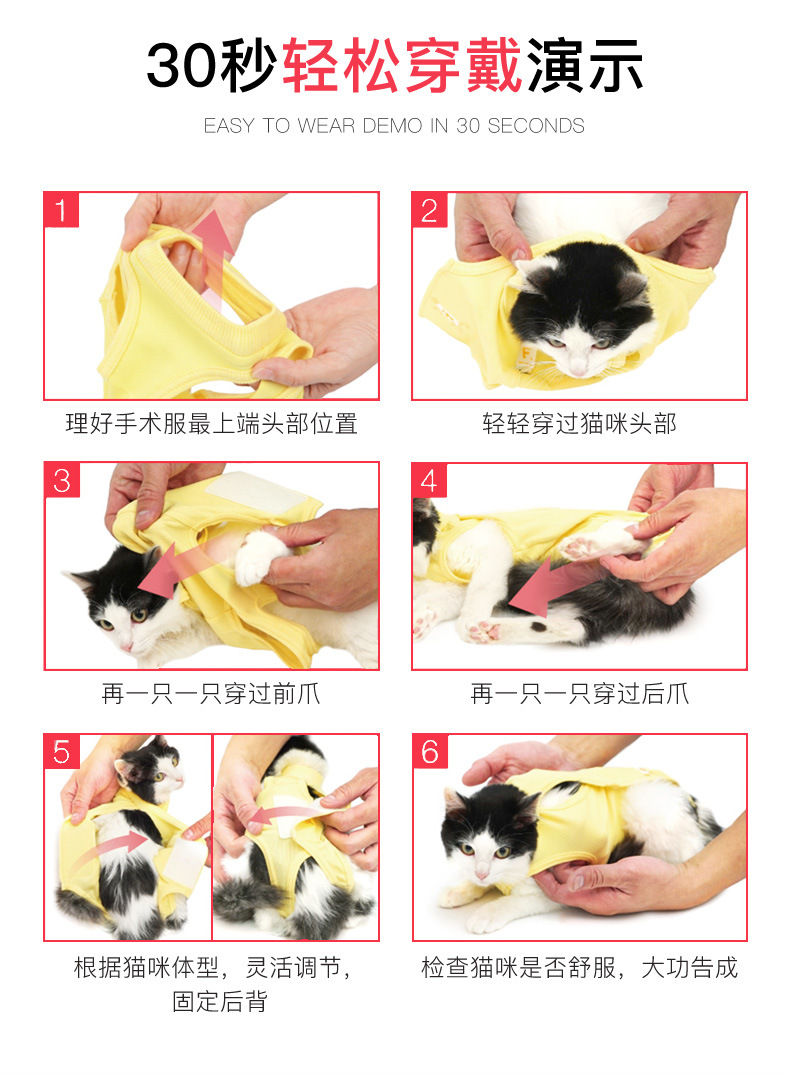 30秒轻松穿戴演示

EASY TO WEAR DEMO IN 30 SECONDS

1

理好手术服最上端头部位置

2

轻轻穿过猫咪头部

3

再一只一只穿过前爪

4

再一只一只穿过后爪

5

根据猫咪体型，灵活调节，固定后背

6

检查猫咪是否舒服，大功告成