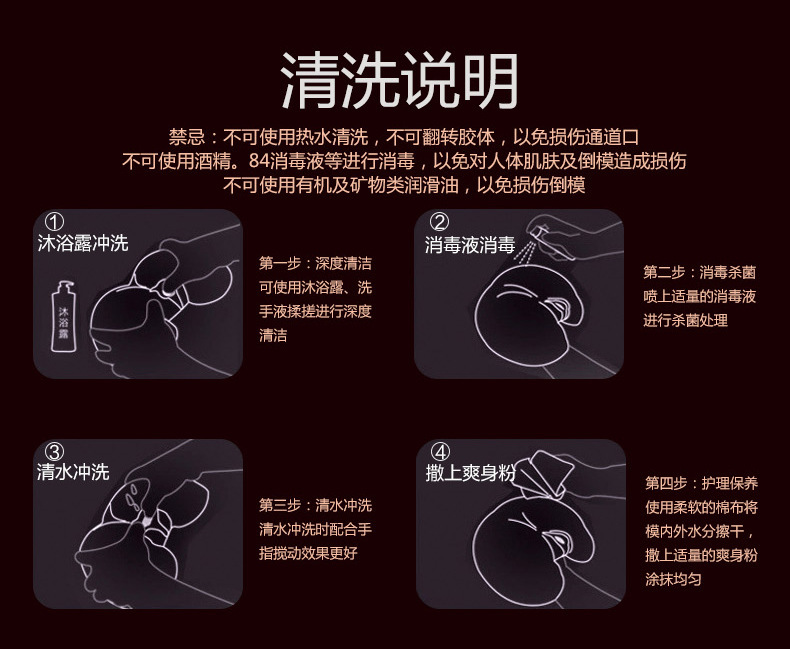 清洗说明

禁忌：不可使用热水清洗，不可翻转胶体，以免损伤通道口
不可使用酒精。84消毒液等进行消毒，以免对人体肌肤及倒模造成损伤
不可使用有机及矿物类润滑油，以免损伤倒模

①
沐浴露冲洗

沐浴露

第一步：深度清洁
可使用沐浴露、洗手液揉搓进行深度清洁

②
消毒液消毒

第二步：消毒杀菌
喷上适量的消毒液进行杀菌处理

③
清水冲洗

第三步：清水冲洗
清水冲洗时配合手指搅动效果更好

④
撒上爽身粉

第四步：护理保养
使用柔软的棉布将模内外水分擦干，撒上适量的爽身粉涂抹均匀