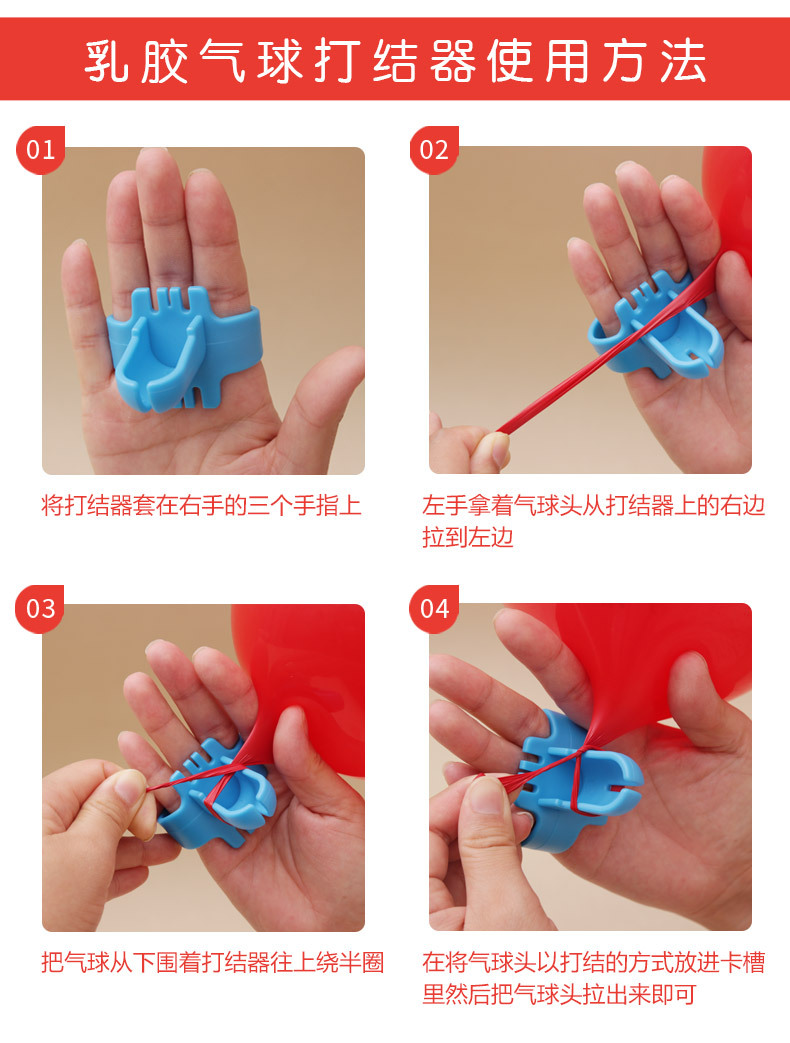 乳胶气球打结器使用方法

01

将打结器套在右手的三个手指上

02

左手拿着气球头从打结器上的右边拉到左边

03

把气球从下围着打结器往上绕半圈

04

在将气球头以打结的方式放进卡槽里然后把气球头拉出来即可