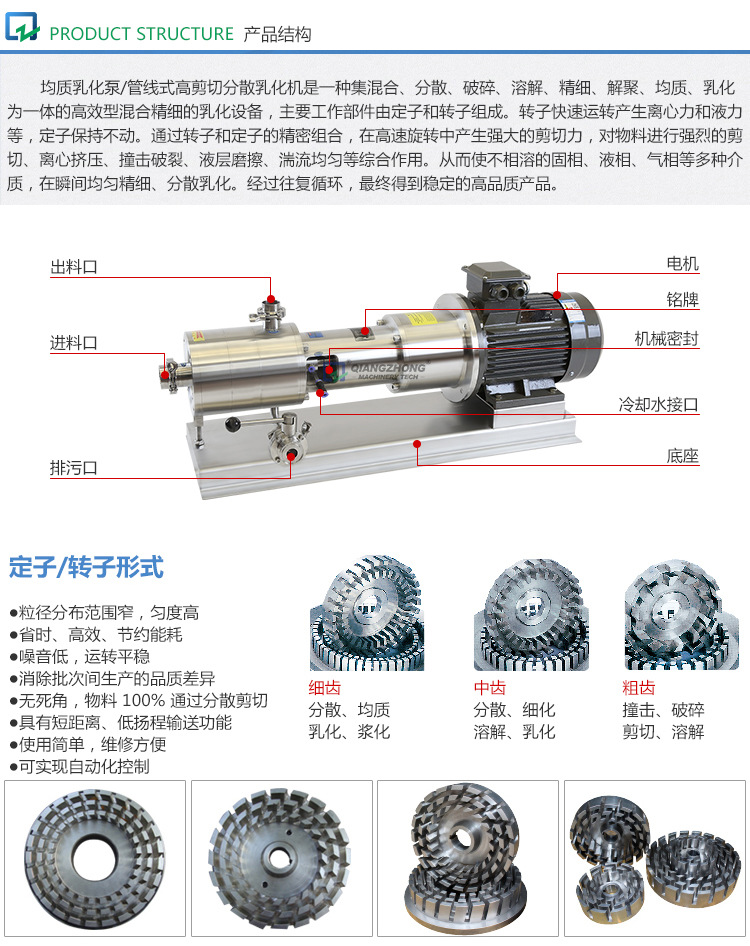 PRODUCT STRUCTURE 产品结构

均质乳化泵/管线式高剪切分散乳化机是一种集混合、分散、破碎、溶解、精细、解聚、均质、乳化为一体的高效型混合精细的乳化设备，主要工作部件由定子和转子组成。转子快速运转产生离心力和液力等，定子保持不动。通过转子和定子的精密组合，在高速旋转中产生强大的剪切力，对物料进行强烈的剪切、离心挤压、撞击破裂、液层磨擦、湍流均匀等综合作用。从而使不相溶的固相、液相、气相等多种介质，在瞬间均匀精细、分散乳化。经过往复循环，最终得到稳定的高品质产品。

出料口
进料口
排污口
电机
铭牌
机械密封
冷却水接口
底座
QIANGZHONG MACHINERY TECH

定子/转子形式

●粒径分布范围窄，匀度高
●省时、高效、节约能耗
●噪音低，运转平稳
●消除批次间生产的品质差异
●无死角，物料 100% 通过分散剪切
●具有短距离、低扬程输送功能
●使用简单，维修方便
●可实现自动化控制

细齿
分散、均质
乳化、浆化

中齿
分散、细化
溶解、乳化

粗齿
撞击、破碎
剪切、溶解